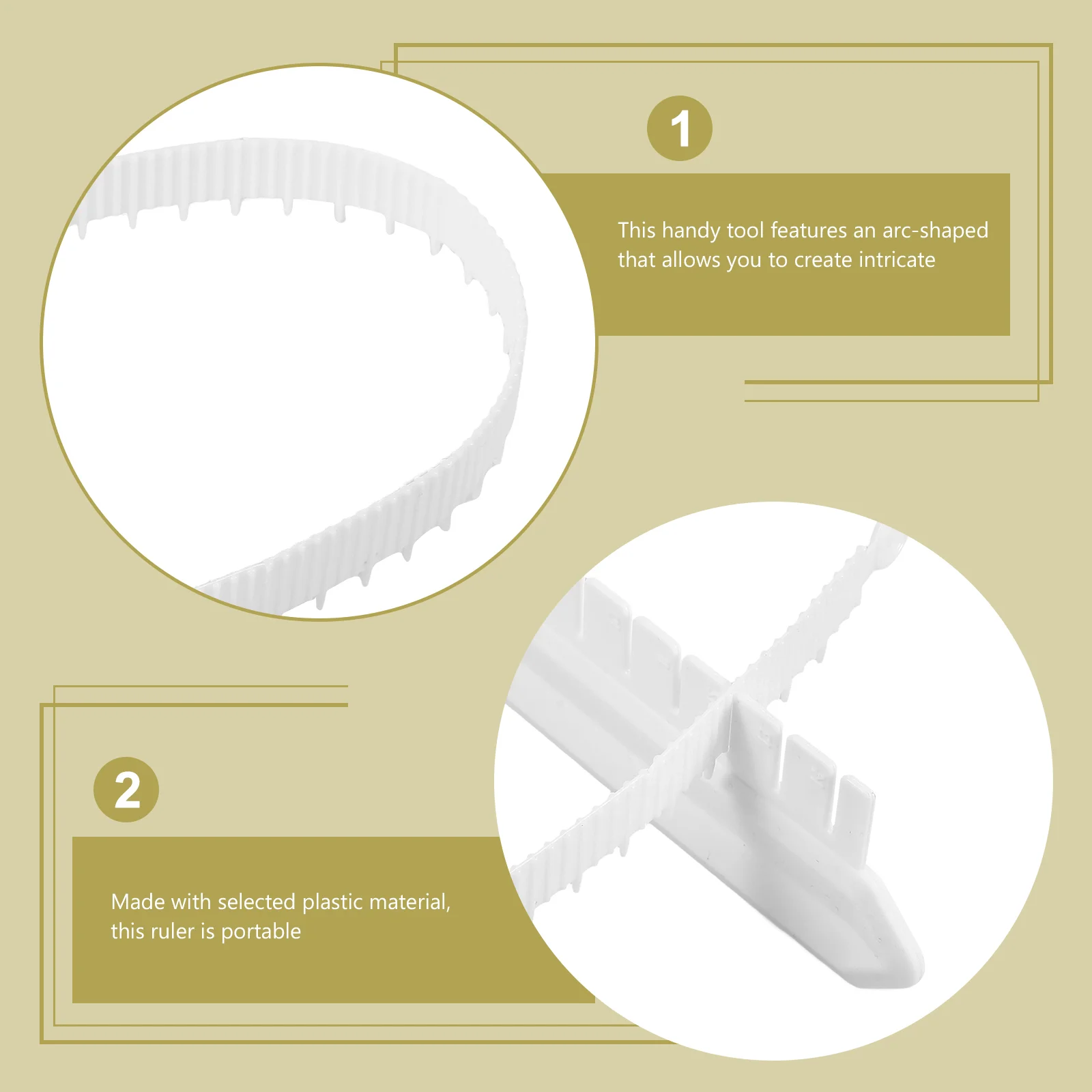 1

This handy tool features an arc-shaped that allows you to create intricate

2

Made with selected plastic material, this ruler is portable