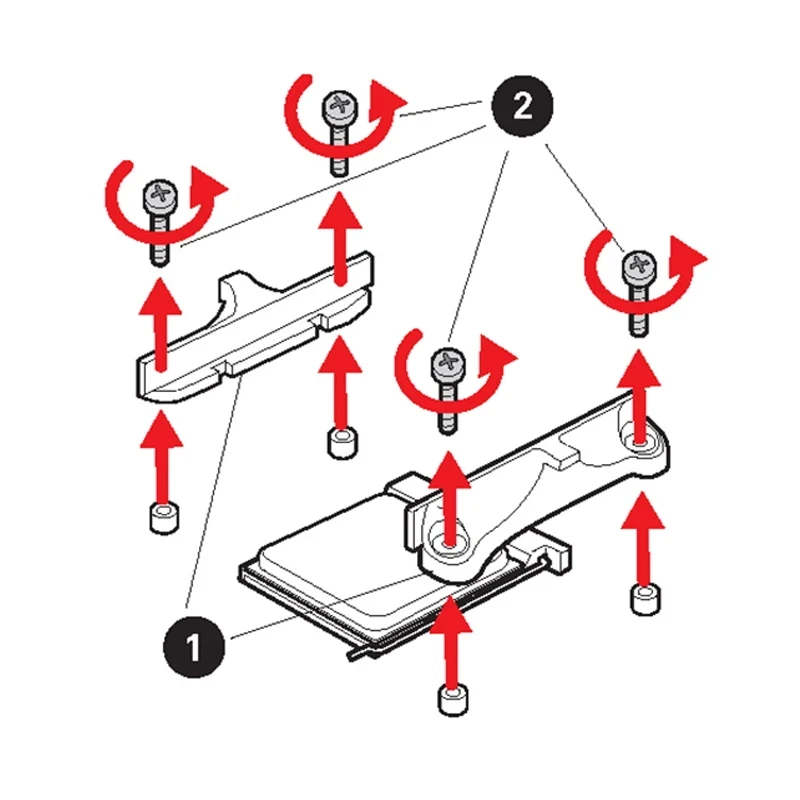 2

1