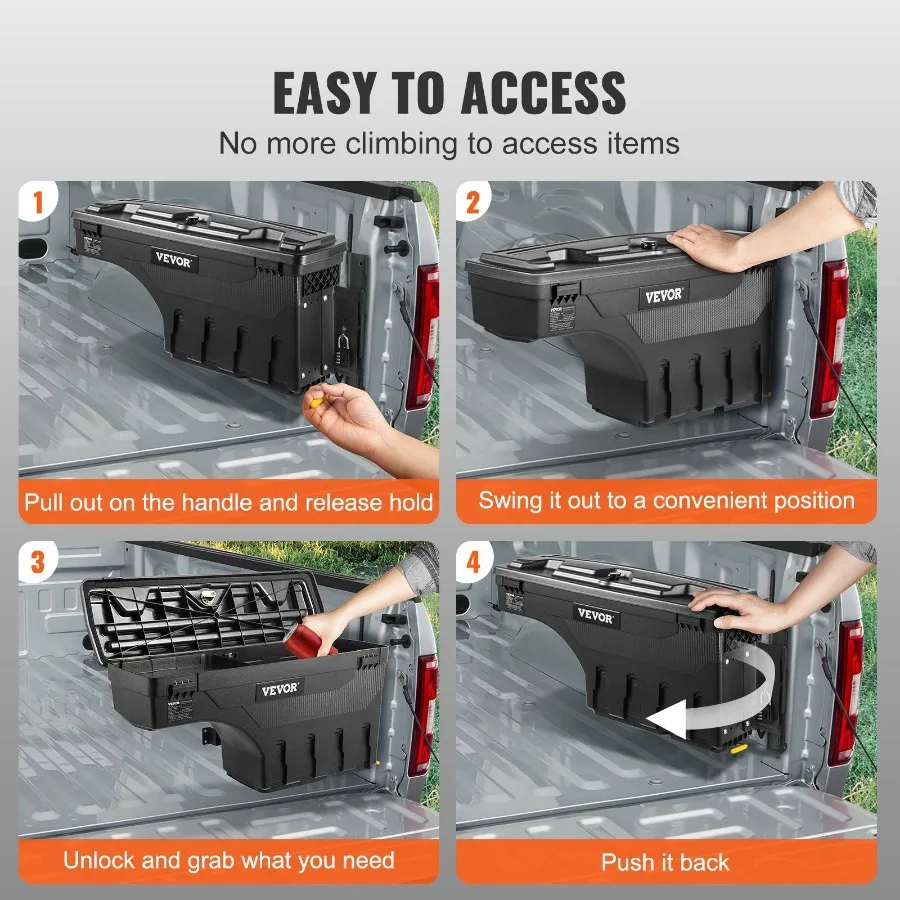 EASY TO ACCESS
No more climbing to access items

1
VEVOR
Pull out on the handle and release hold

2
VEVOR
Swing it out to a convenient position

3
VEVOR
Unlock and grab what you need

4
VEVOR
Push it back