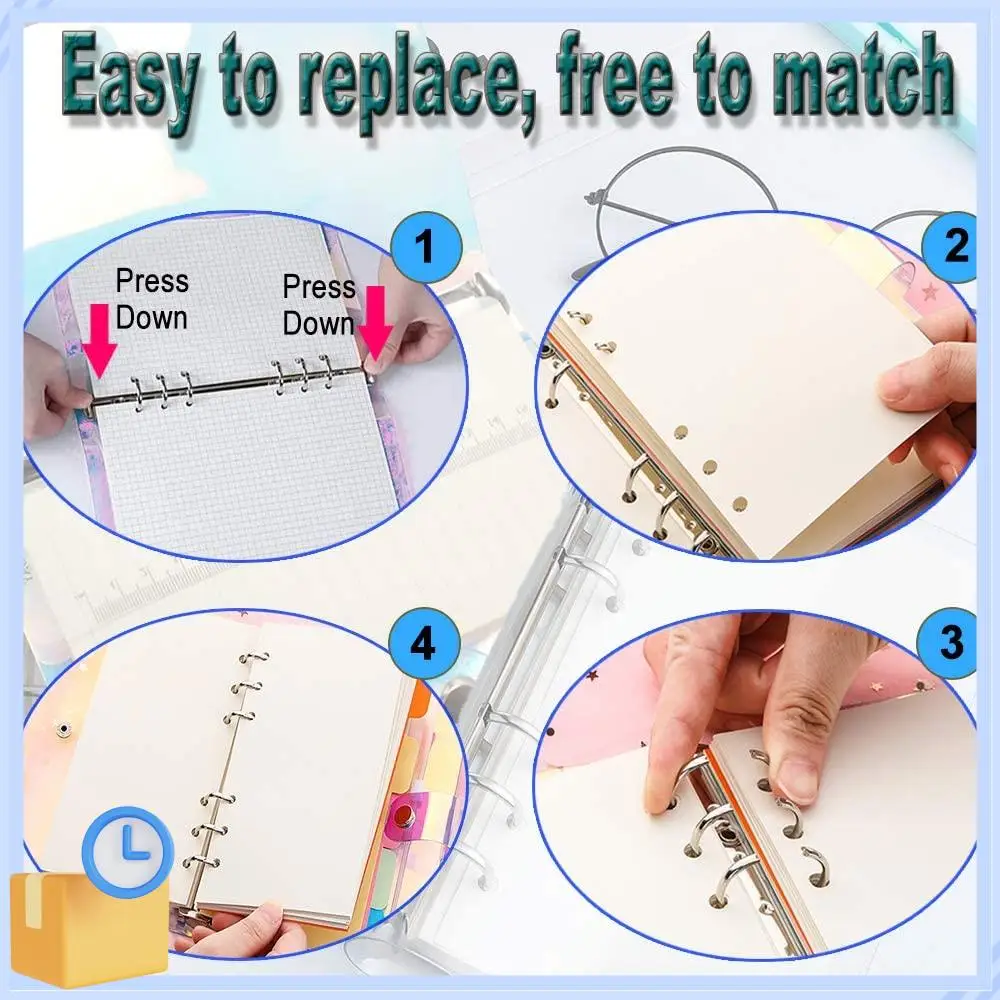 Easy to replace, free to match

1
Press Down
Press Down

2

4

3