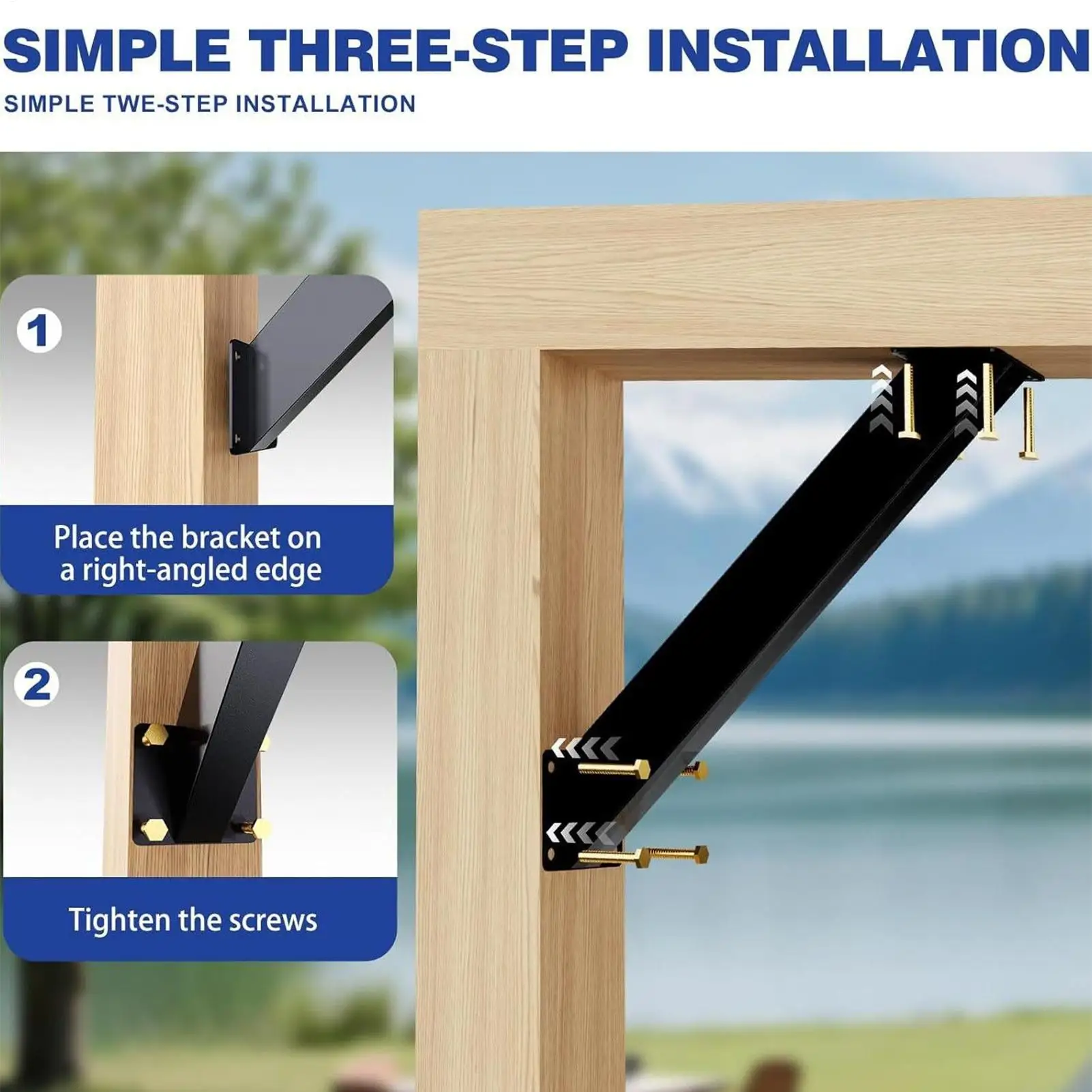 SIMPLE THREE-STEP INSTALLATION
SIMPLE TWE-STEP INSTALLATION

1
Place the bracket on a right-angled edge

2
Tighten the screws