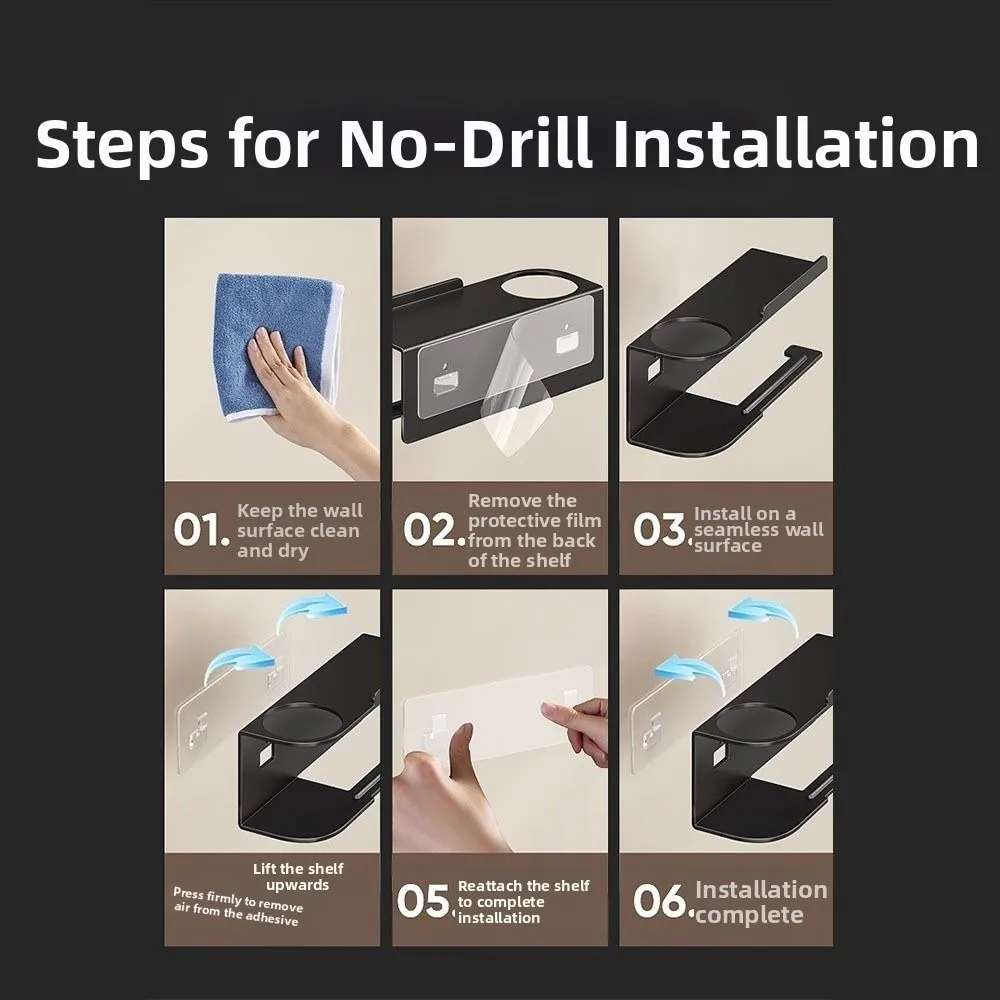 Steps for No-Drill Installation

01. Keep the wall surface clean and dry

02. Remove the protective film from the back of the shelf

03. Install on a seamless wall surface

Lift the shelf upwards

Press firmly to remove air from the adhesive

05. Reattach the shelf to complete installation

06. Installation complete