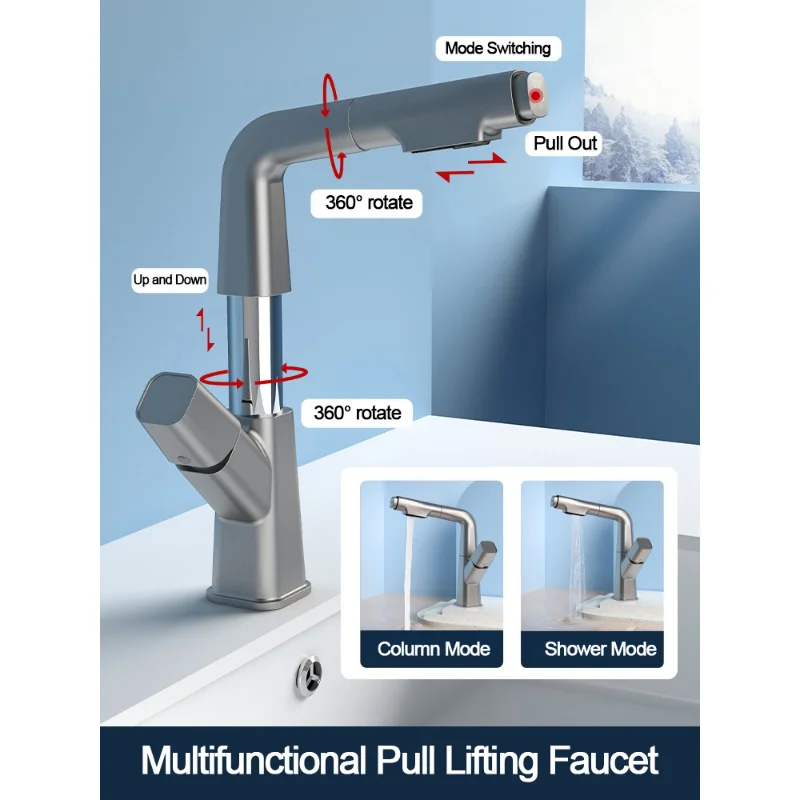 Mode Switching

Pull Out

360° rotate

Up and Down

360° rotate

Column Mode

Shower Mode

Multifunctional Pull Lifting Faucet