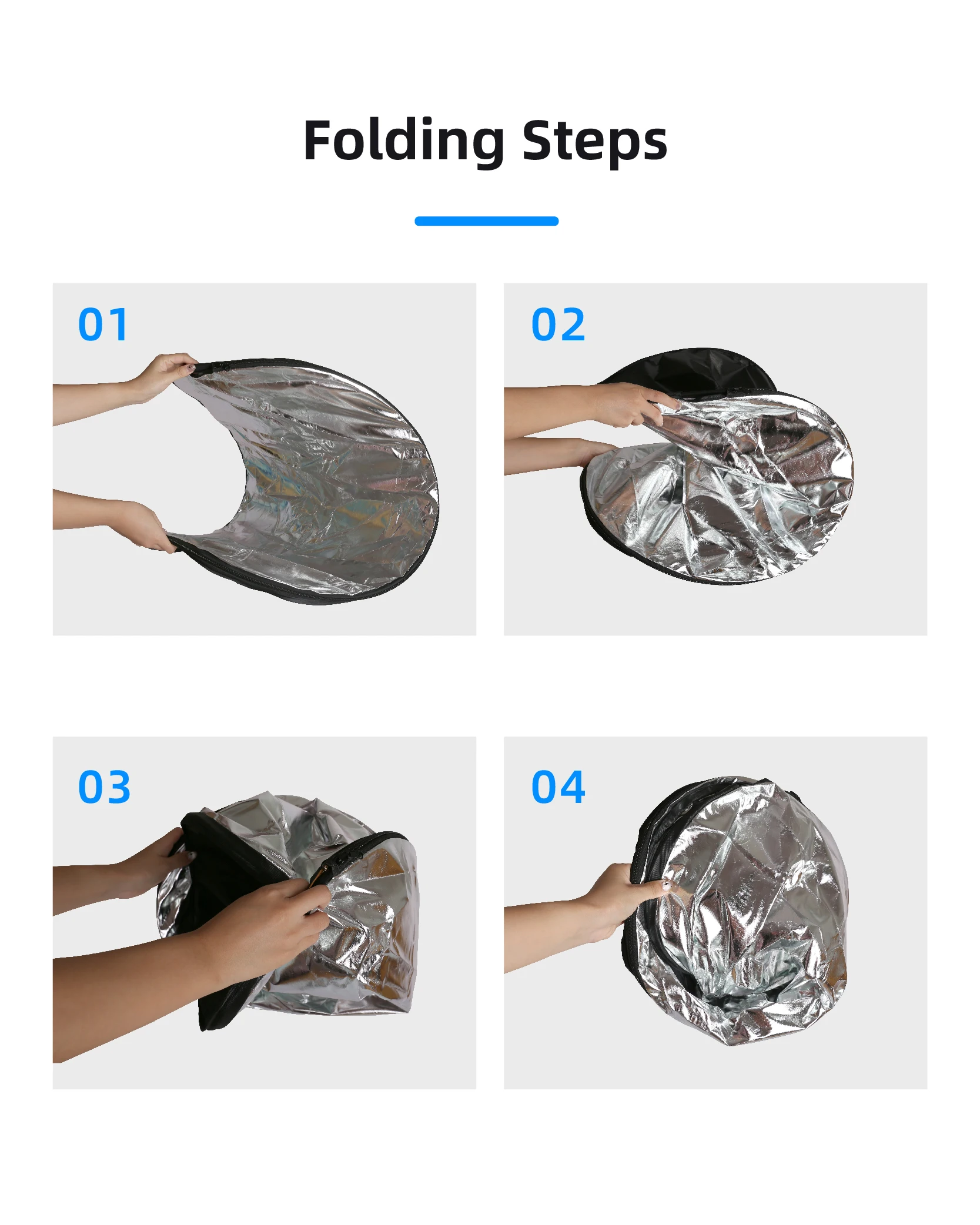 Folding Steps

01

02

03

04