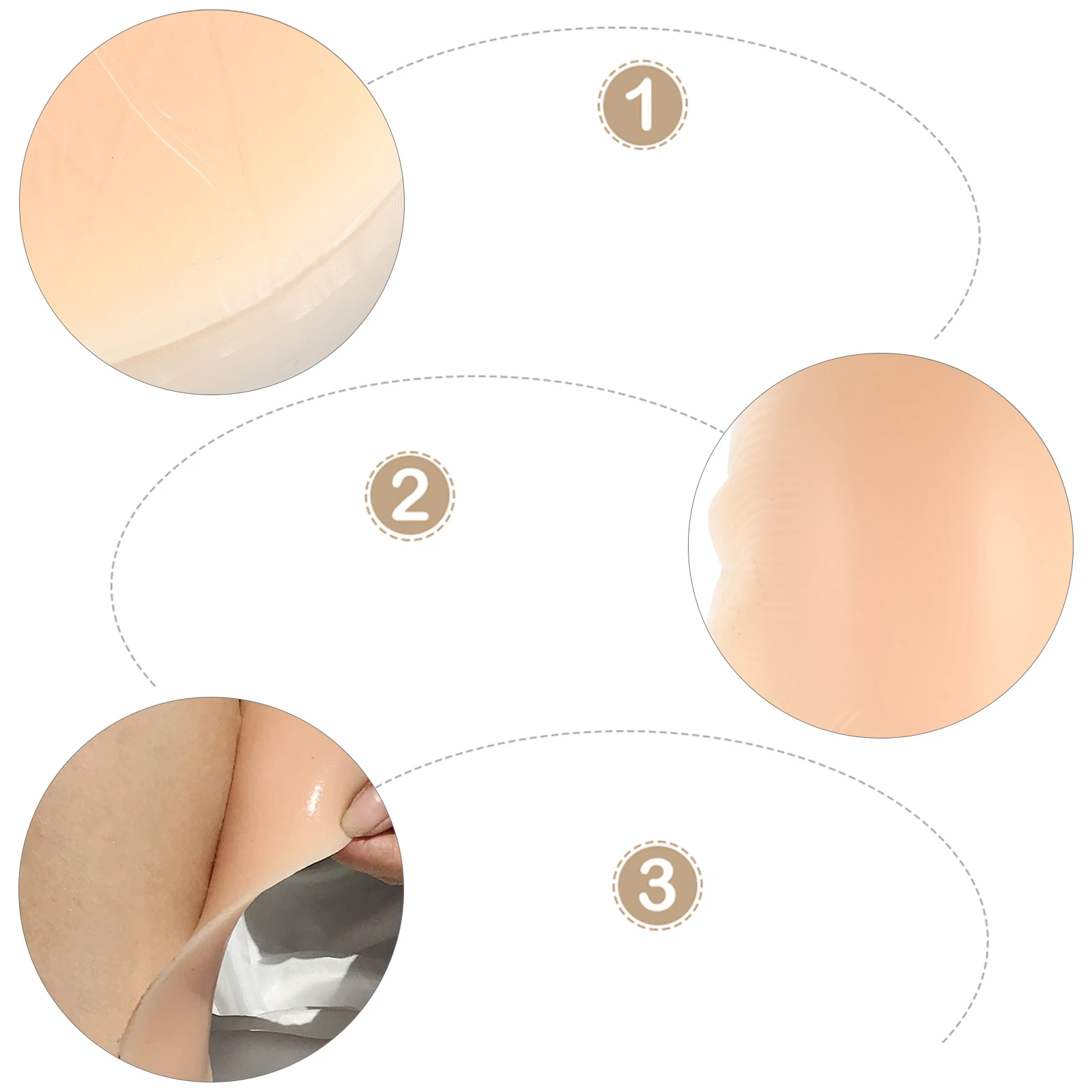 1

2

3