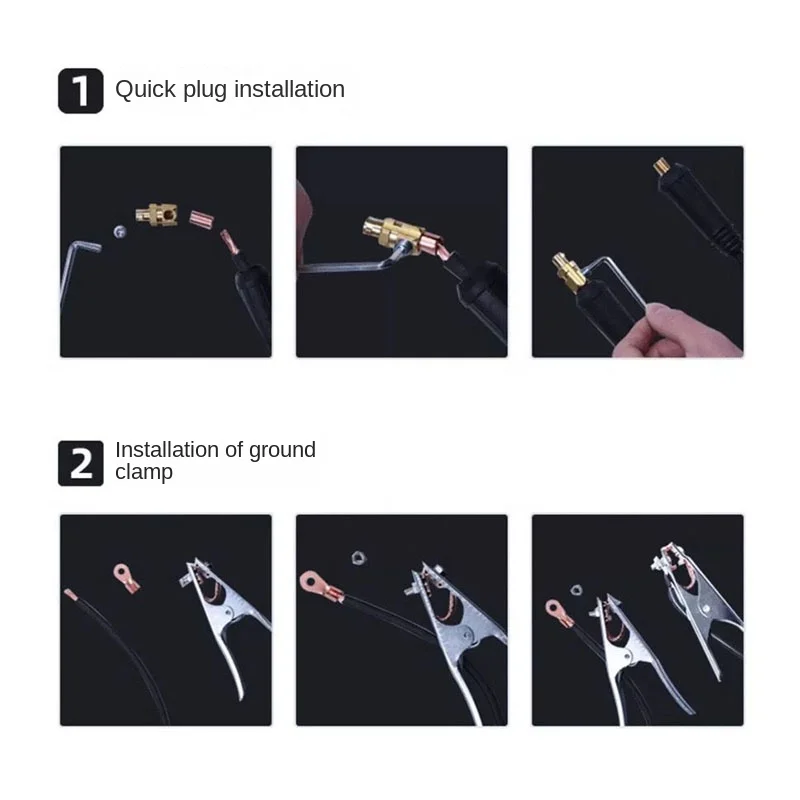 1 Quick plug installation

2 Installation of ground clamp