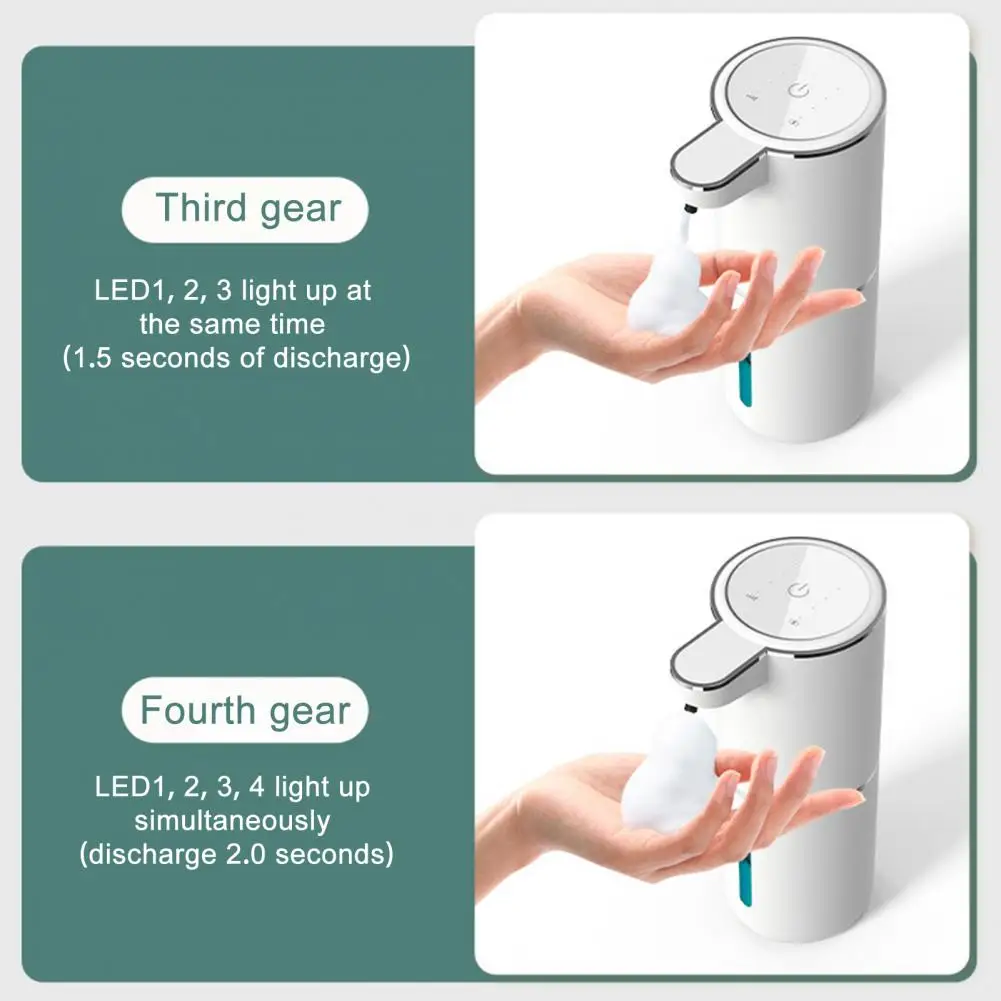 Third gear

LED1, 2, 3 light up at the same time (1.5 seconds of discharge)

Fourth gear

LED1, 2, 3, 4 light up simultaneously (discharge 2.0 seconds)