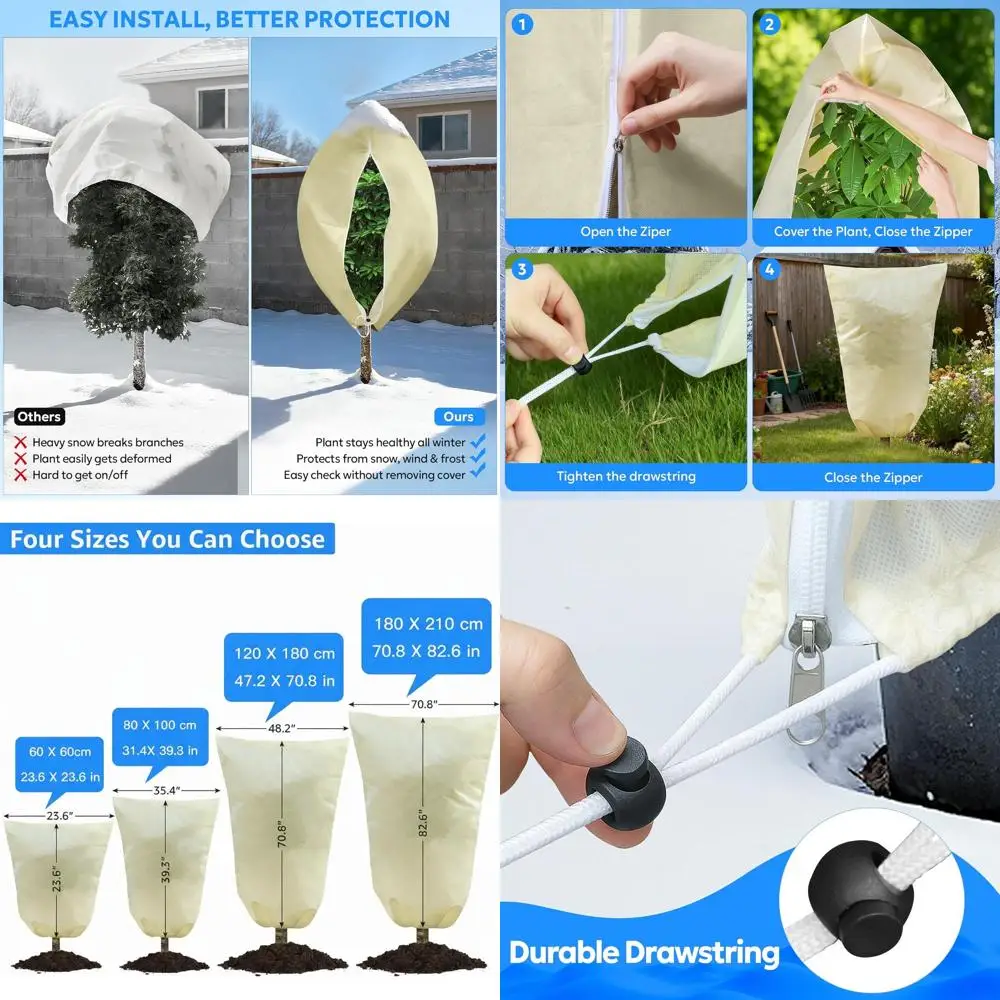 EASY INSTALL, BETTER PROTECTION

Others
Heavy snow breaks branches
Plant easily gets deformed
Hard to get on/off

Ours
Plant stays healthy all winter
Protects from snow, wind & frost
Easy check without removing cover

1
Open the Ziper

2
Cover the Plant, Close the Zipper

3
Tighten the drawstring

4
Close the Zipper

Four Sizes You Can Choose

60 X 60cm
23.6 X 23.6 in
23.6"
23.6"

80 X 100 cm
31.4X 39.3 in
35.4"
39.3"

120 X 180 cm
47.2 X 70.8 in
48.2"
70.8"

180 X 210 cm
70.8 X 82.6 in
70.8"
82.6"

Durable Drawstring