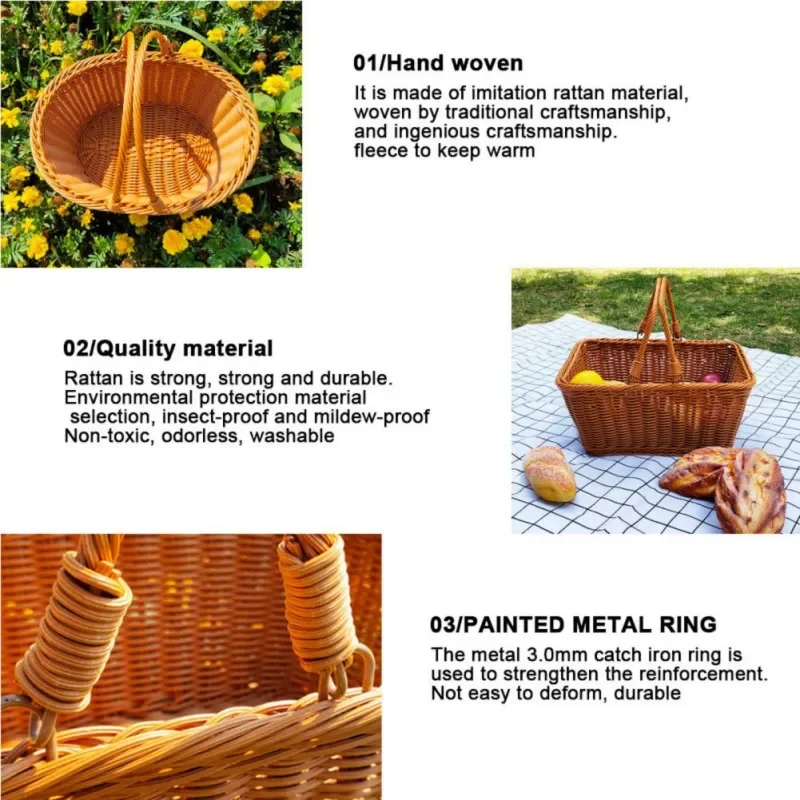 01/Hand woven

It is made of imitation rattan material, woven by traditional craftsmanship, and ingenious craftsmanship. fleece to keep warm

02/Quality material

Rattan is strong, strong and durable. Environmental protection material selection, insect-proof and mildew-proof Non-toxic, odorless, washable

03/PAINTED METAL RING

The metal 3.0mm catch iron ring is used to strengthen the reinforcement. Not easy to deform, durable