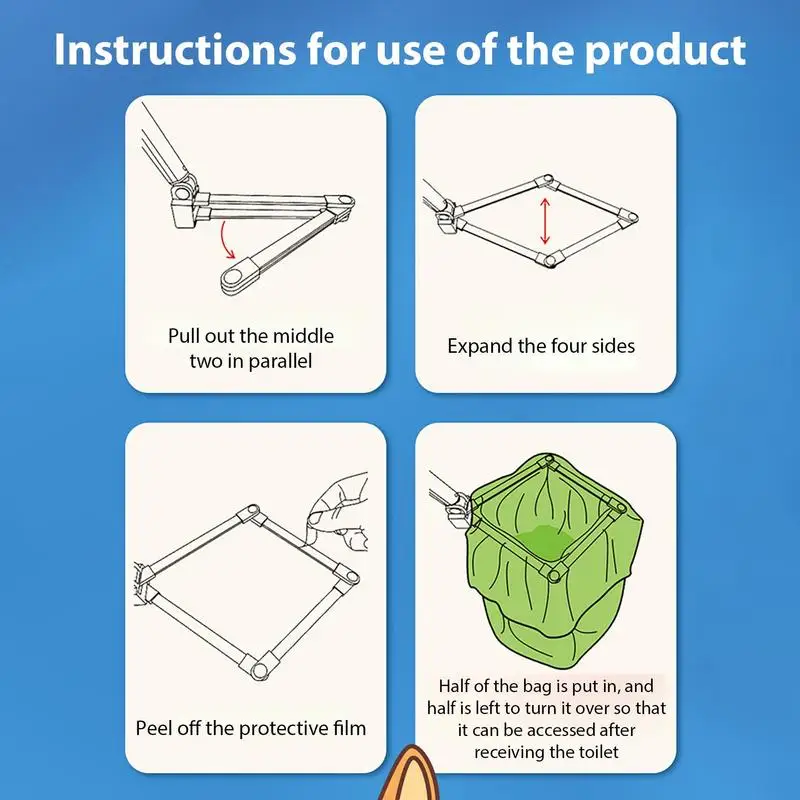 Instructions for use of the product

Pull out the middle two in parallel

Expand the four sides

Peel off the protective film

Half of the bag is put in, and half is left to turn it over so that it can be accessed after receiving the toilet