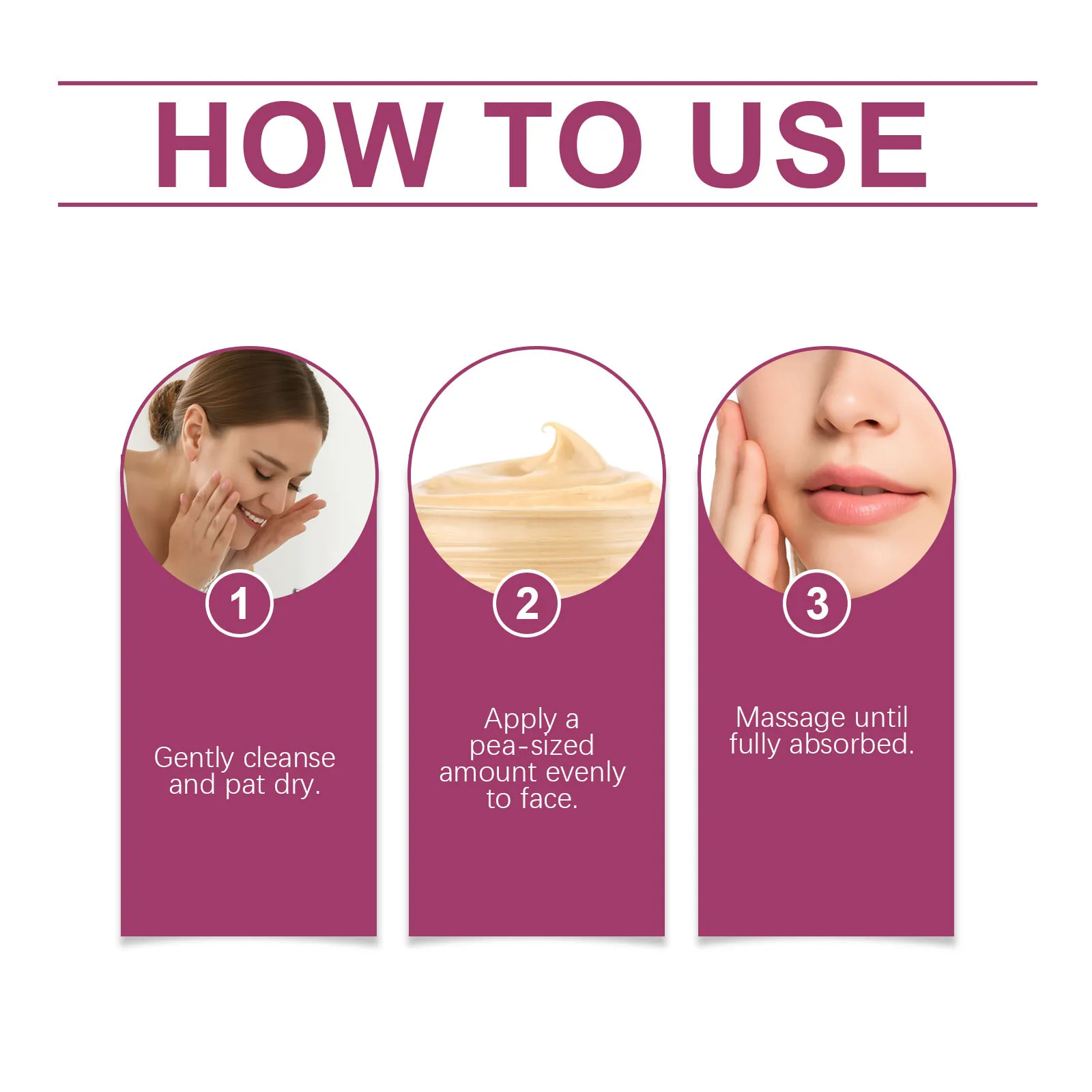 HOW TO USE

1

Gently cleanse and pat dry.

2

Apply a pea-sized amount evenly to face.

3

Massage until fully absorbed.