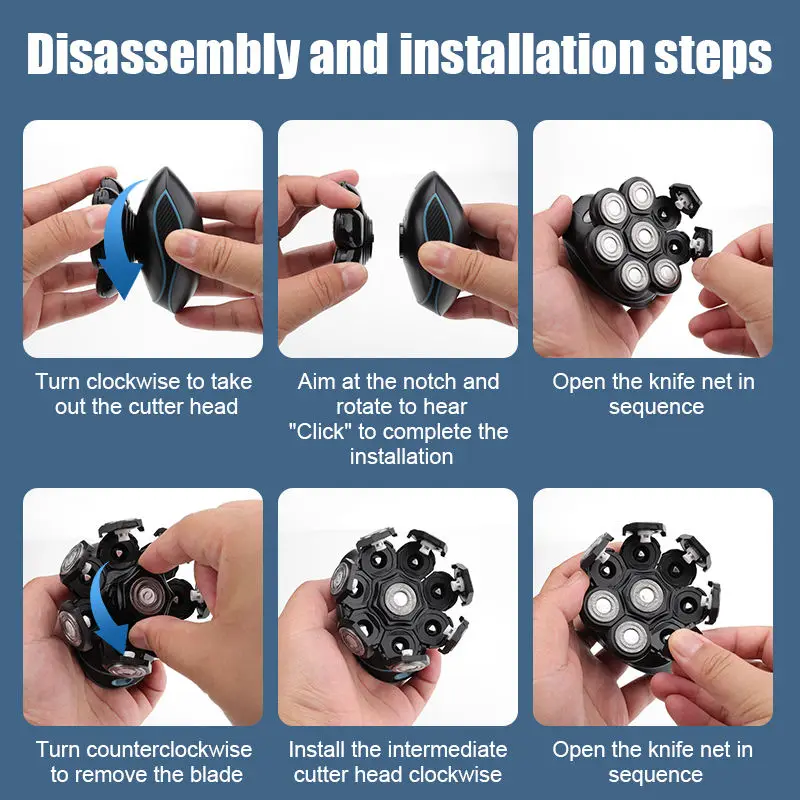 Disassembly and installation steps

Turn clockwise to take out the cutter head

Aim at the notch and rotate to hear "Click" to complete the installation

Open the knife net in sequence

Turn counterclockwise to remove the blade

Install the intermediate cutter head clockwise

Open the knife net in sequence