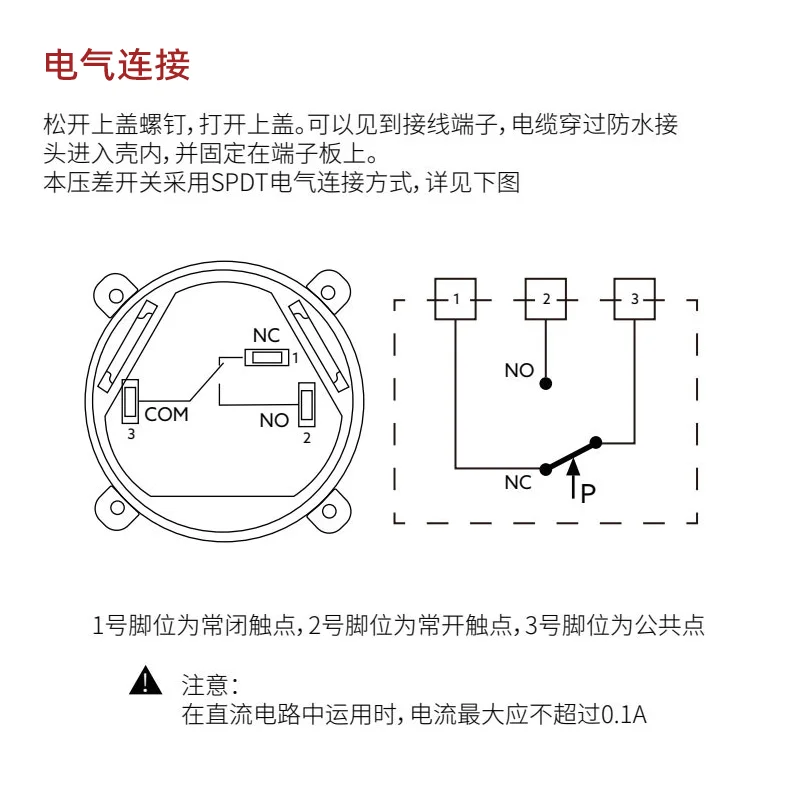 电气连接

松开上盖螺钉，打开上盖。可以见到接线端子，电缆穿过防水接头进入壳内，并固定在端子板上。
本压差开关采用SPDT电气连接方式，详见下图

NC
1
COM
3
NO
2

1
2
3
NO
NC
P

1号脚位为常闭触点，2号脚位为常开触点，3号脚位为公共点

注意：
在直流电路中运用时，电流最大应不超过0.1A