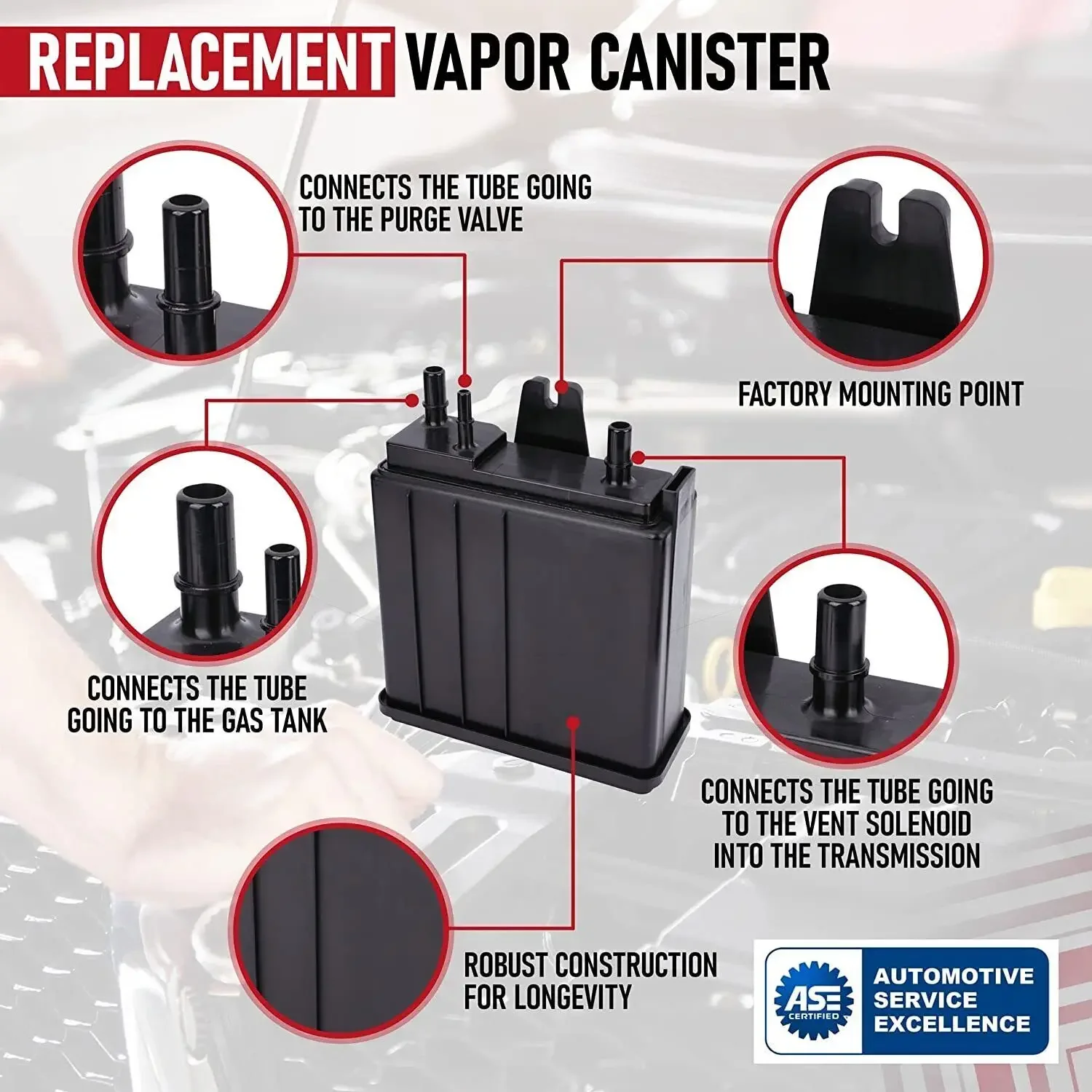 REPLACEMENT VAPOR CANISTER

CONNECTS THE TUBE GOING TO THE PURGE VALVE

FACTORY MOUNTING POINT

CONNECTS THE TUBE GOING TO THE GAS TANK

CONNECTS THE TUBE GOING TO THE VENT SOLENOID INTO THE TRANSMISSION

ROBUST CONSTRUCTION FOR LONGEVITY

ASE CERTIFIED

AUTOMOTIVE SERVICE EXCELLENCE