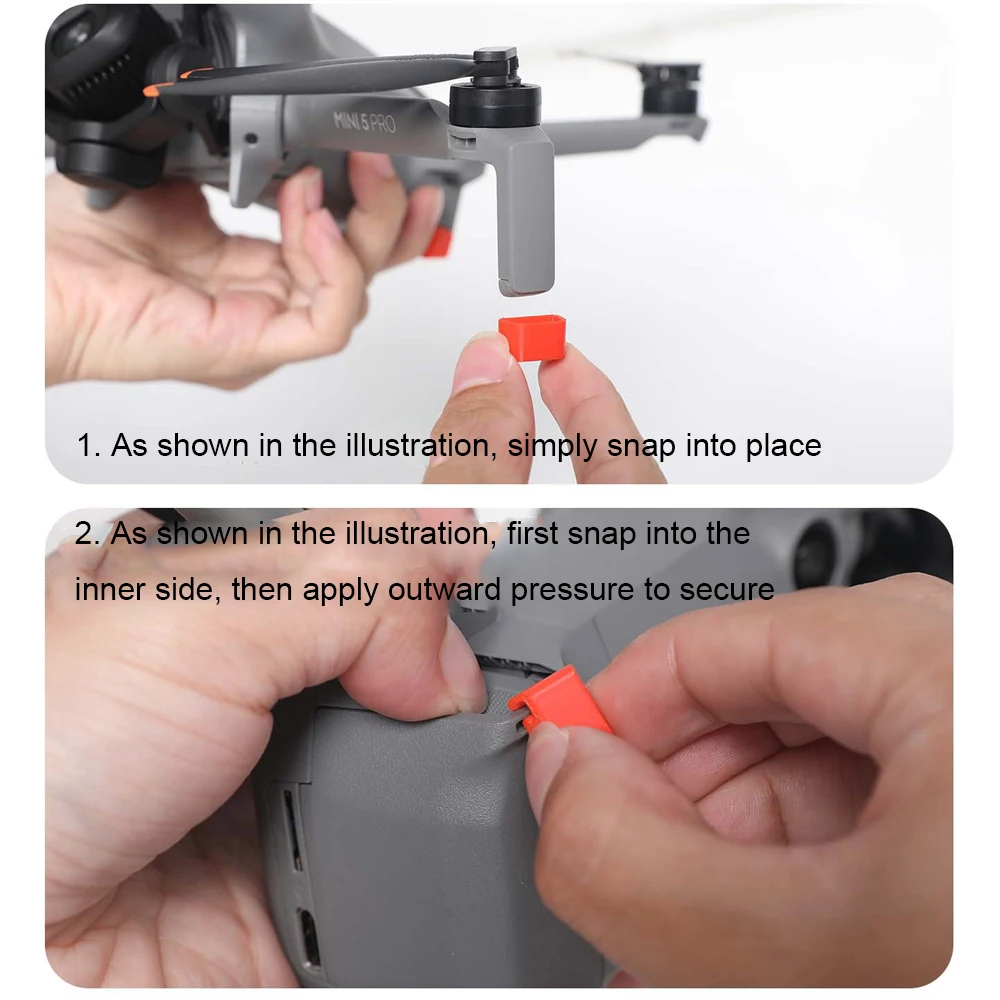 MINI 5 PRO

1. As shown in the illustration, simply snap into place

2. As shown in the illustration, first snap into the inner side, then apply outward pressure to secure