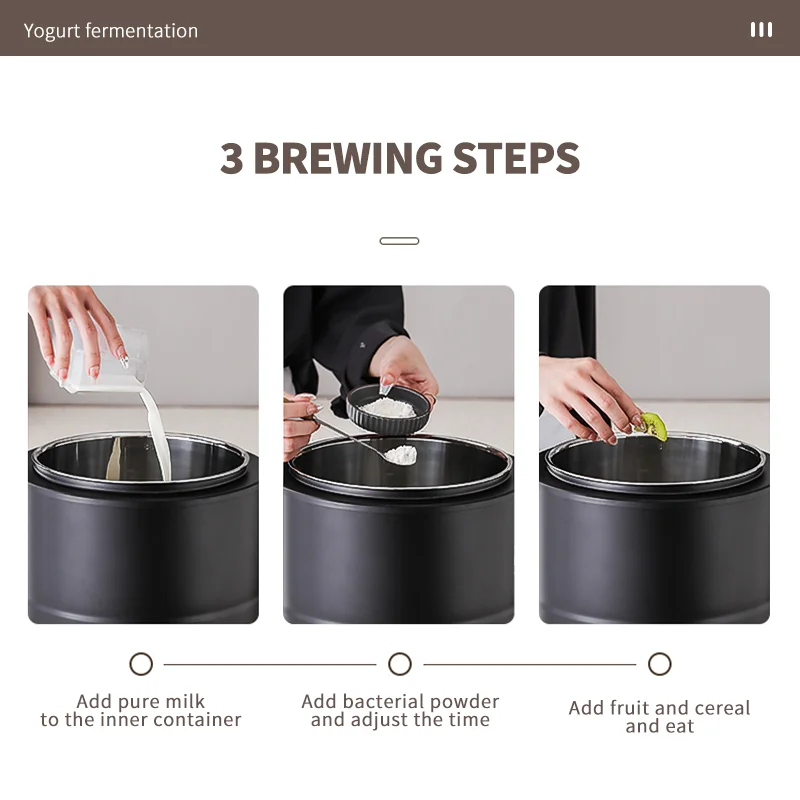 Yogurt fermentation

3 BREWING STEPS

Add pure milk to the inner container

Add bacterial powder and adjust the time

Add fruit and cereal and eat