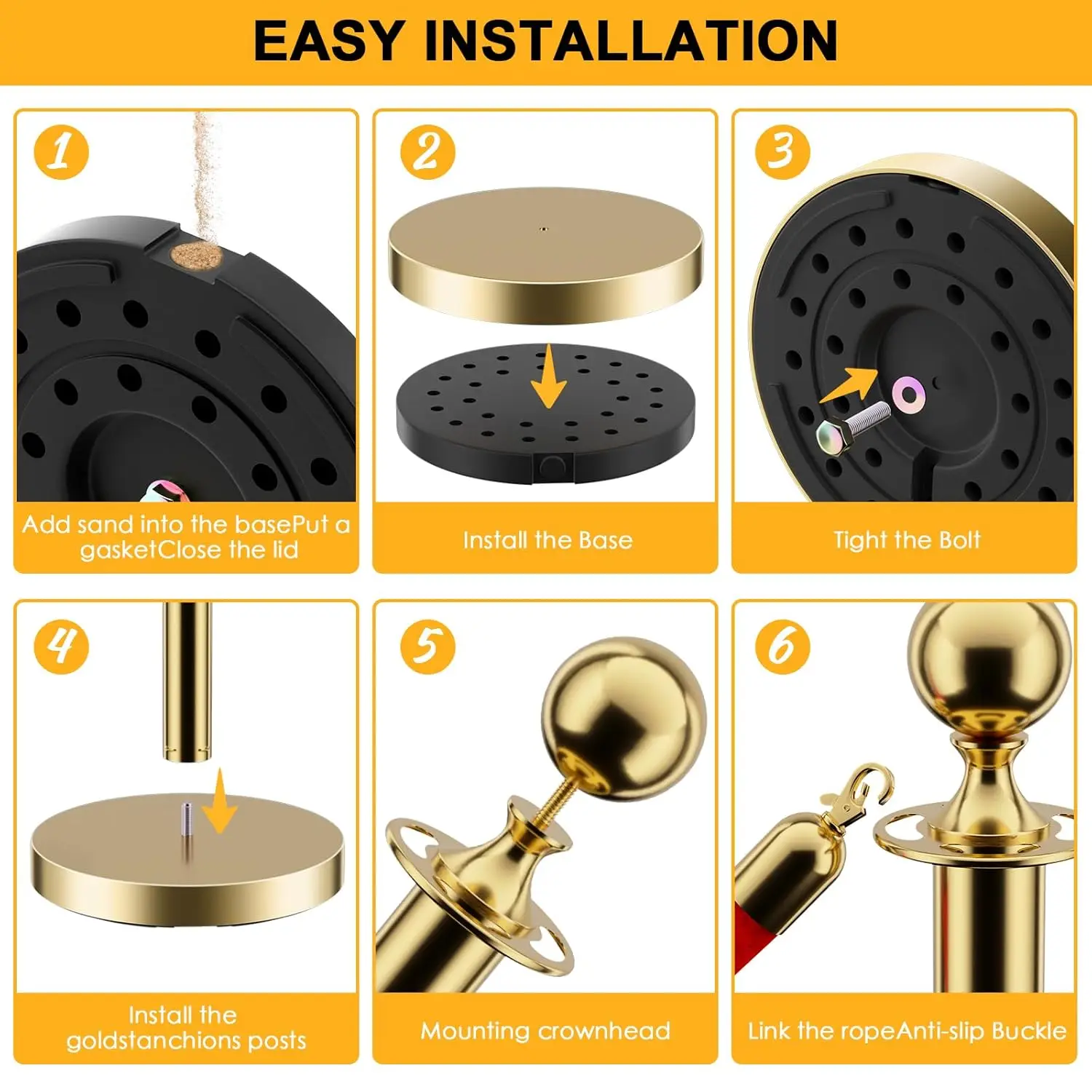 EASY INSTALLATION

1

Add sand into the basePut a gasketClose the lid

2

Install the Base

3

Tight the Bolt

4

Install the goldstanchions posts

5

Mounting crownhead

6

Link the ropeAnti-slip Buckle