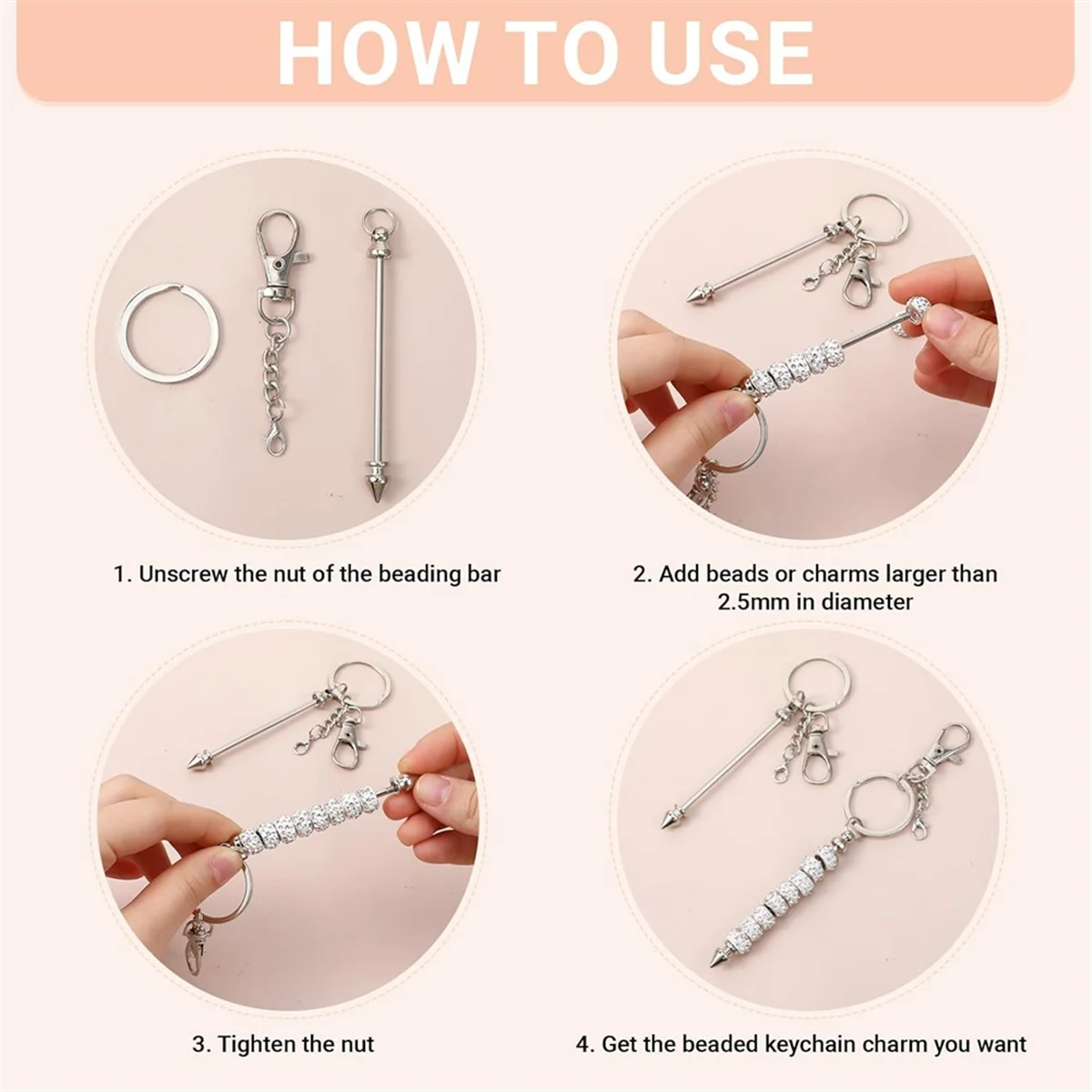 HOW TO USE

1. Unscrew the nut of the beading bar

2. Add beads or charms larger than 2.5mm in diameter

3. Tighten the nut

4. Get the beaded keychain charm you want