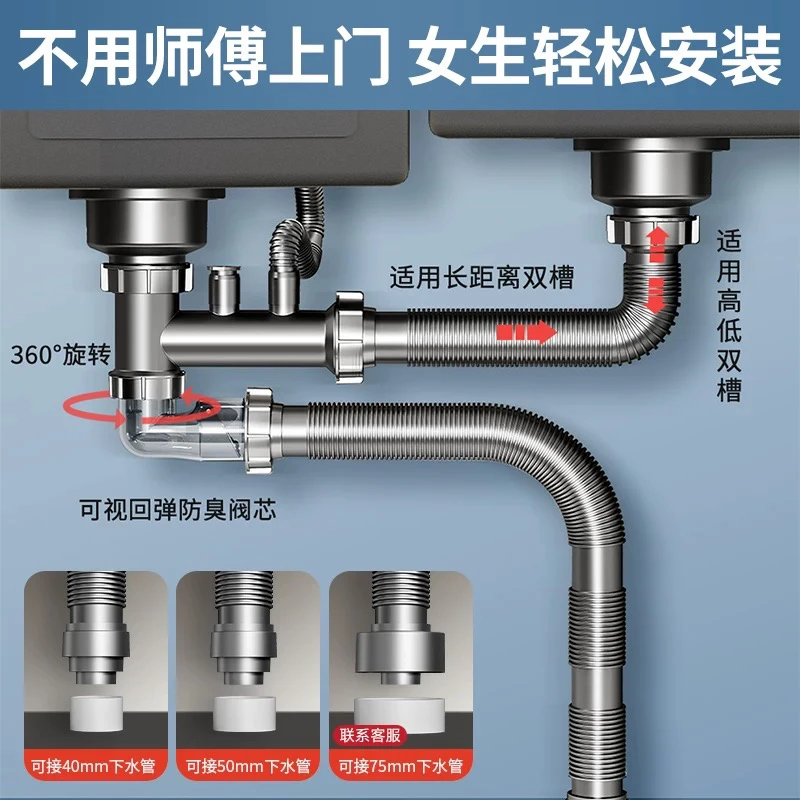 不用师傅上门 女生轻松安装

适用长距离双槽

适用高低双槽

360°旋转

可视回弹防臭阀芯

可接40mm下水管

可接50mm下水管

联系客服

可接75mm下水管