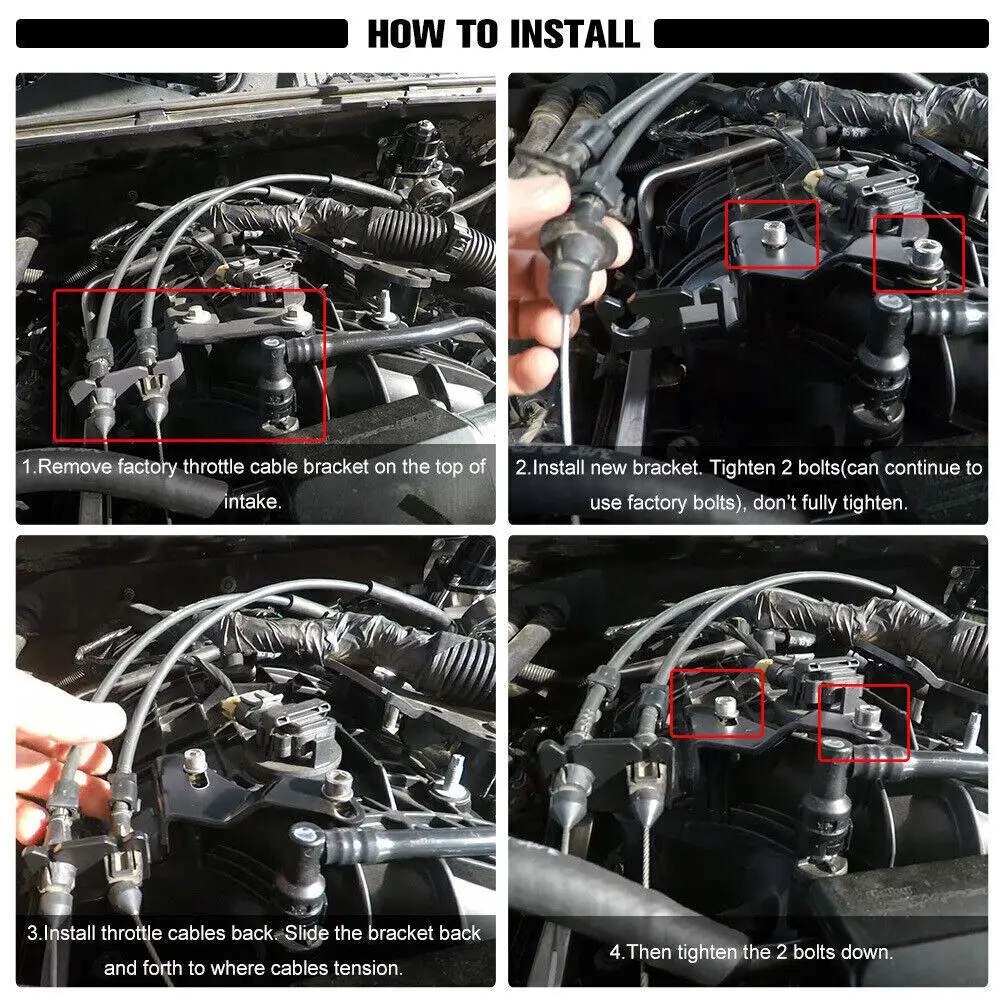 HOW TO INSTALL

1.Remove factory throttle cable bracket on the top of intake.

2.Install new bracket. Tighten 2 bolts(can continue to use factory bolts), don't fully tighten.

3.Install throttle cables back. Slide the bracket back and forth to where cables tension.

4.Then tighten the 2 bolts down.