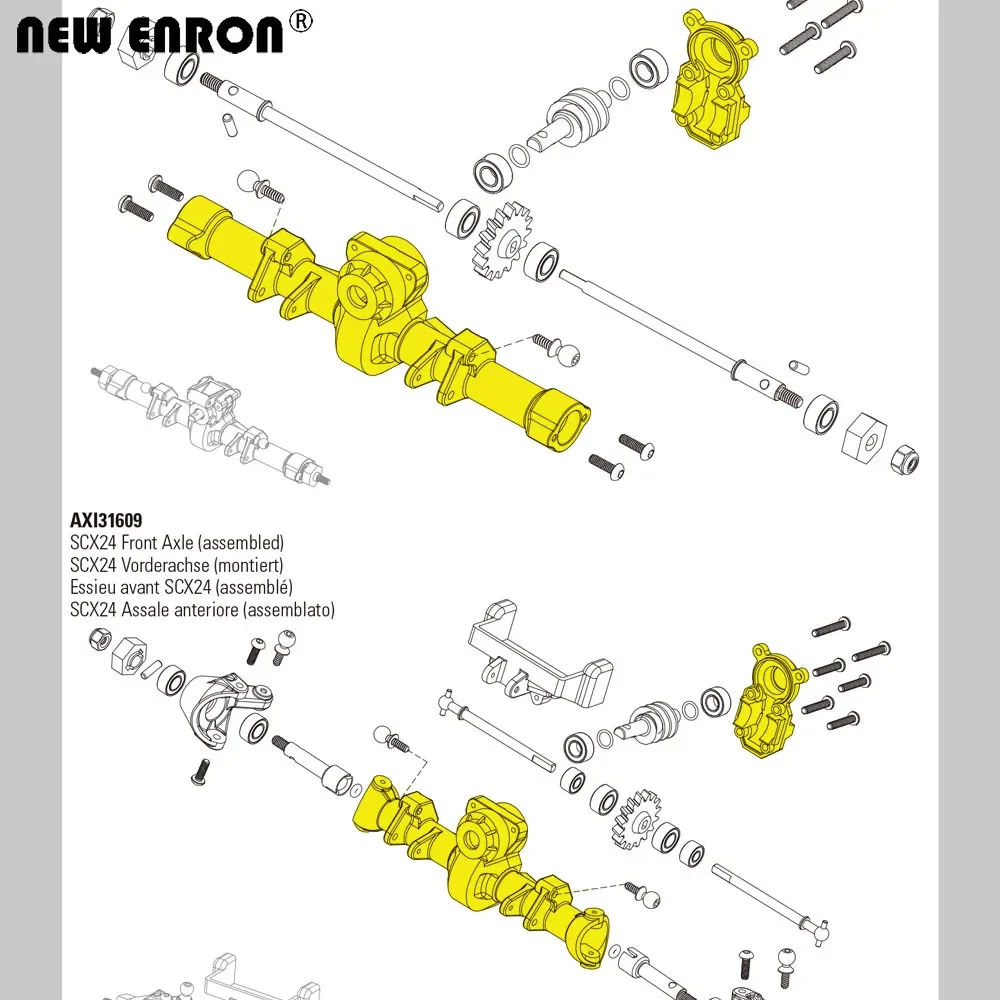 NEW ENRON®

AXI31609
SCX24 Front Axle (assembled)
SCX24 Vorderachse (montiert)
Essieu avant SCX24 (assemblé)
SCX24 Assale anteriore (assemblato)