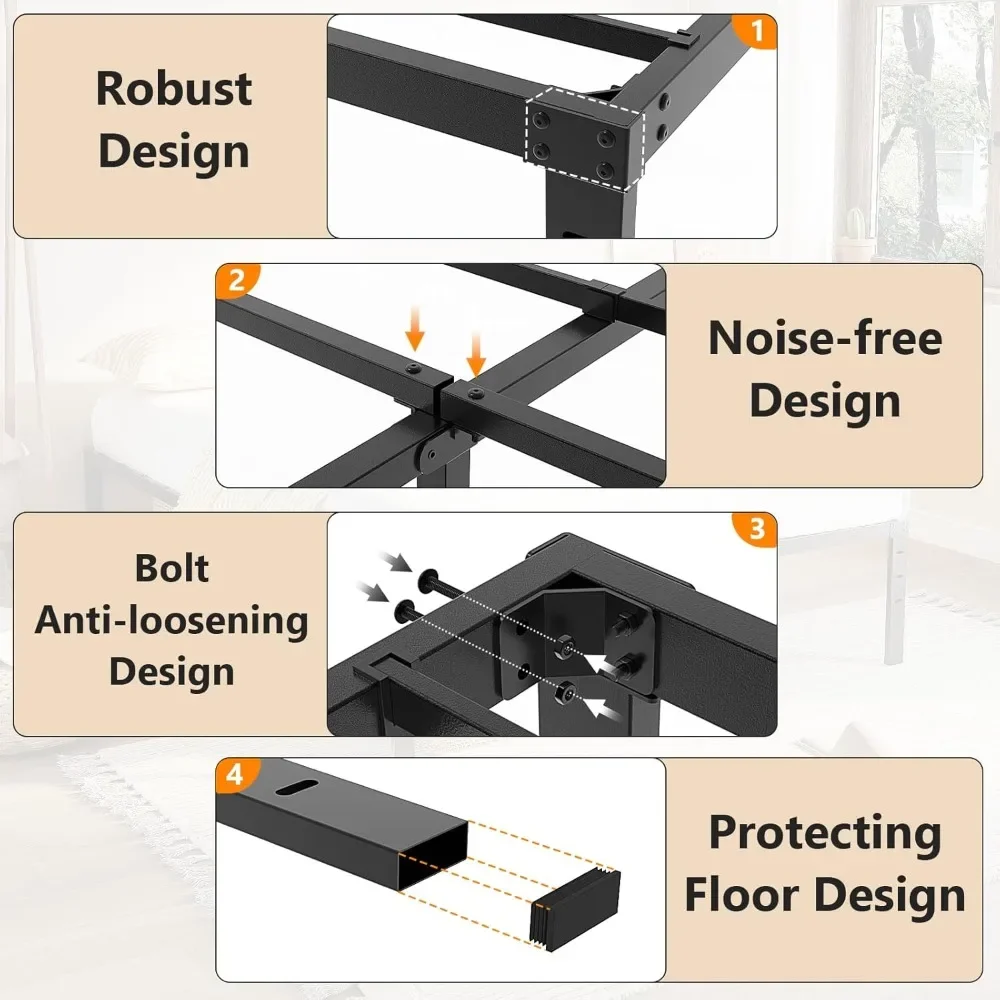 Robust Design

1

2

Noise-free Design

Bolt Anti-loosening Design

3

4

Protecting Floor Design