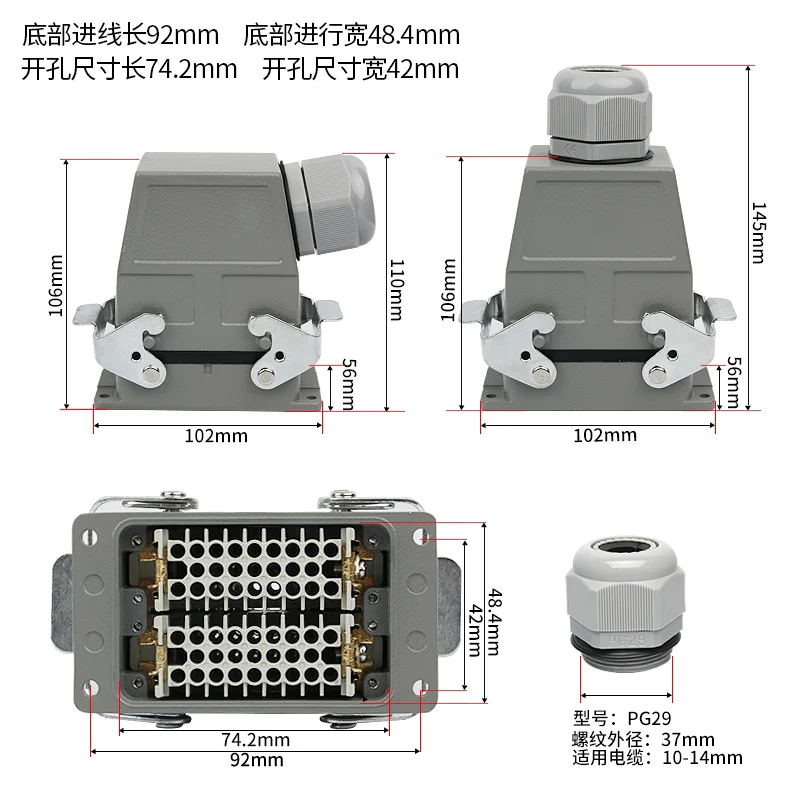 底部进线长92mm　底部进行宽48.4mm
开孔尺寸长74.2mm　开孔尺寸宽42mm

106mm
110mm
56mm
102mm

106mm
145mm
56mm
102mm

48.4mm
42mm
74.2mm
92mm

PG29

型号：PG29
螺纹外径：37mm
适用电缆：10-14mm