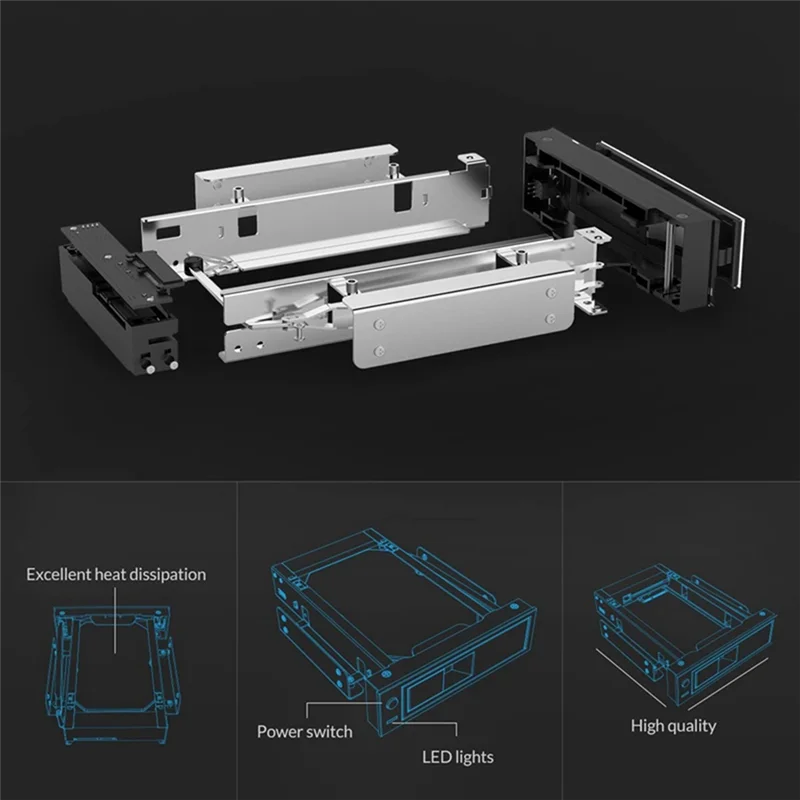 Excellent heat dissipation

Power switch

LED lights

High quality