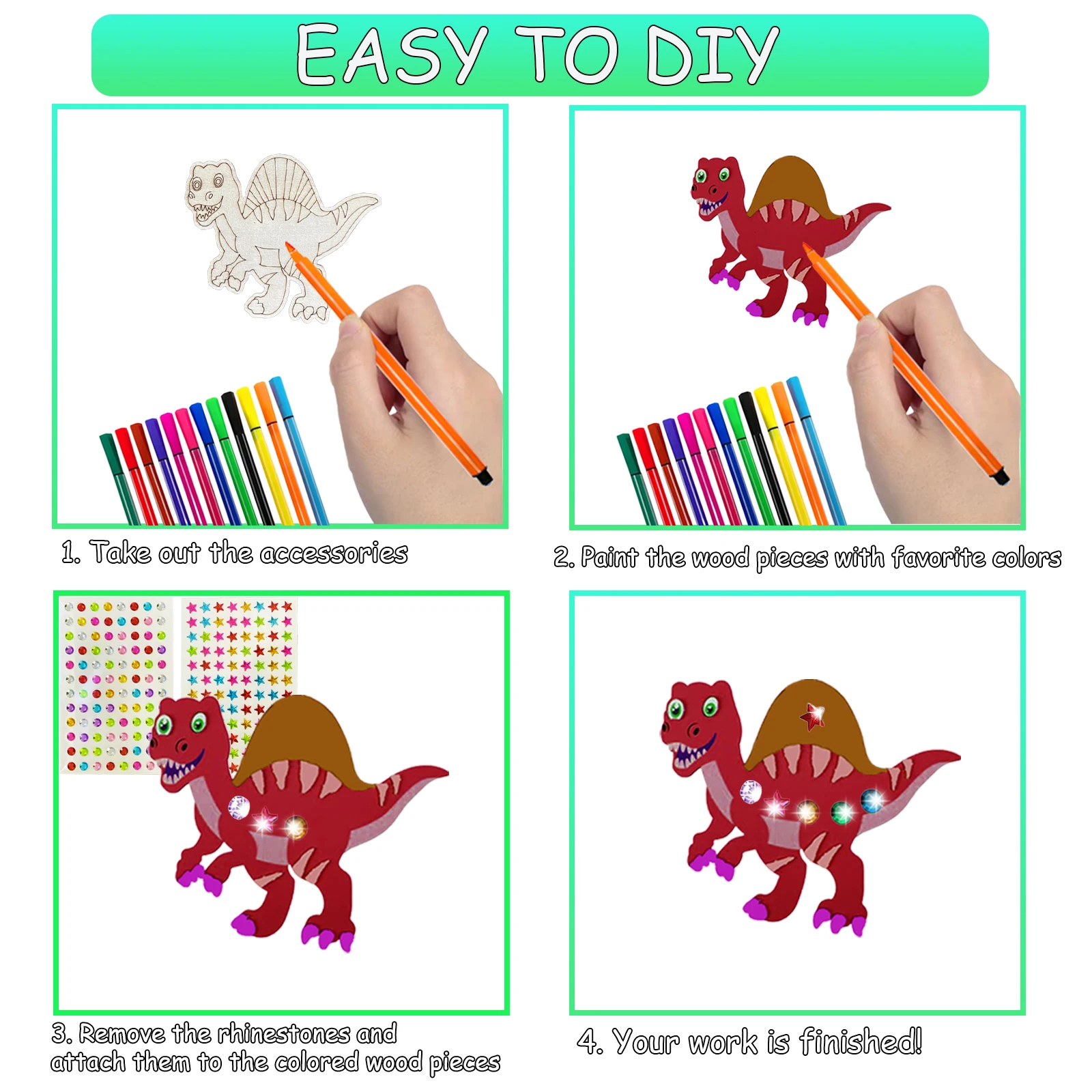 EASY TO DIY

1. Take out the accessories

2. Paint the wood pieces with favorite colors

3. Remove the rhinestones and attach them to the colored wood pieces

4. Your work is finished!