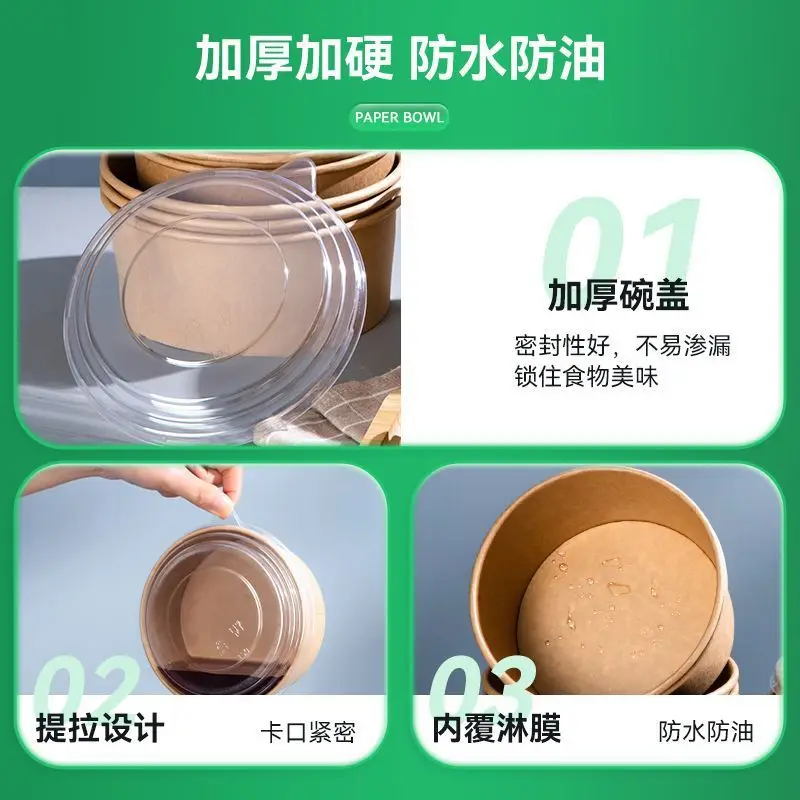 加厚加硬 防水防油

PAPER BOWL

01

加厚碗盖

密封性好，不易渗漏
锁住食物美味

02

提拉设计

卡口紧密

03

内覆淋膜

防水防油