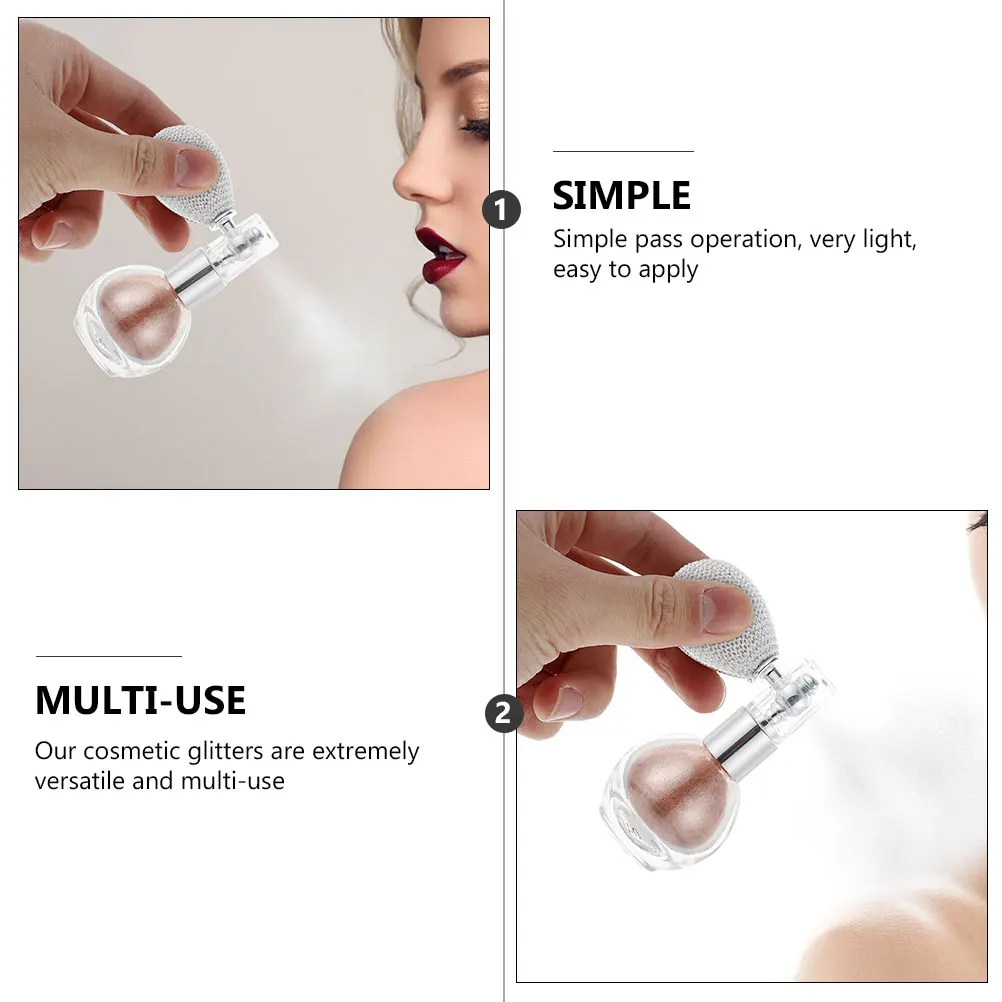 1

SIMPLE

Simple pass operation, very light, easy to apply

MULTI-USE

Our cosmetic glitters are extremely versatile and multi-use

2