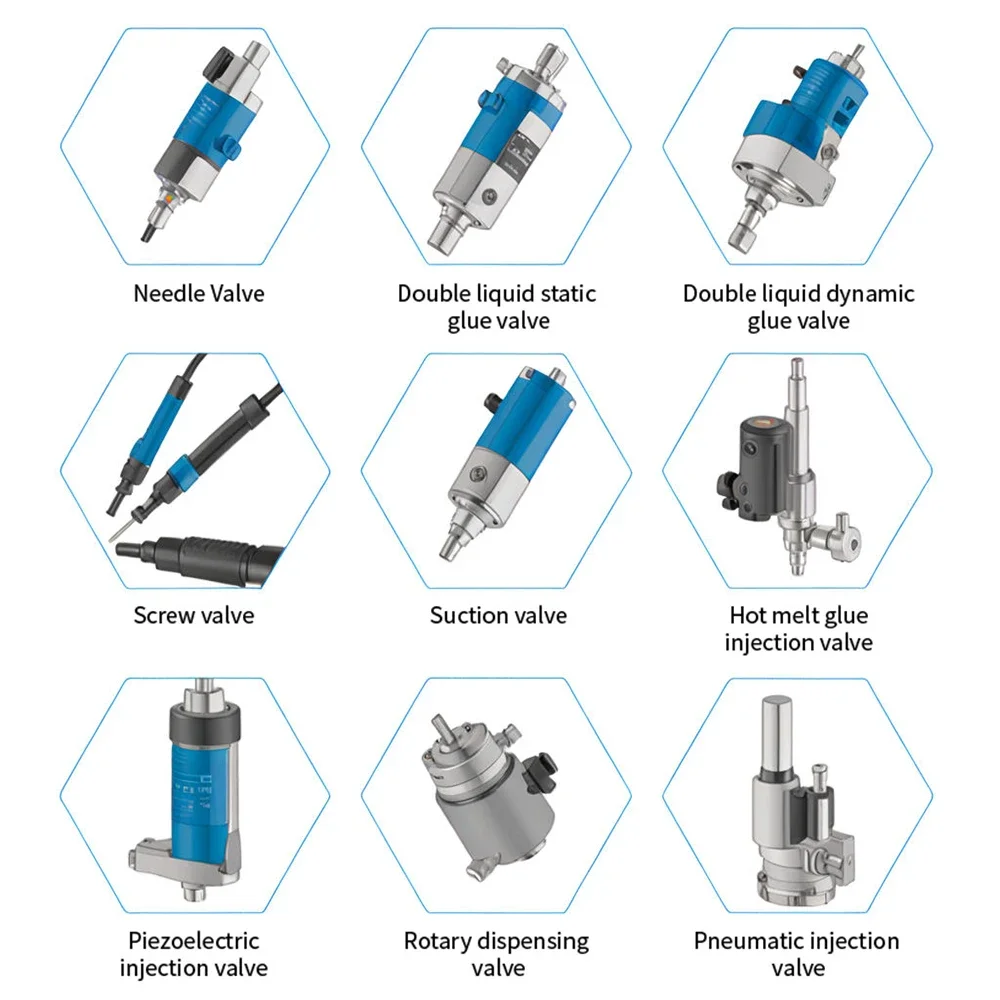 Needle Valve

Double liquid static glue valve

Double liquid dynamic glue valve

Screw valve

Suction valve

Hot melt glue injection valve

Piezoelectric injection valve

Rotary dispensing valve

Pneumatic injection valve