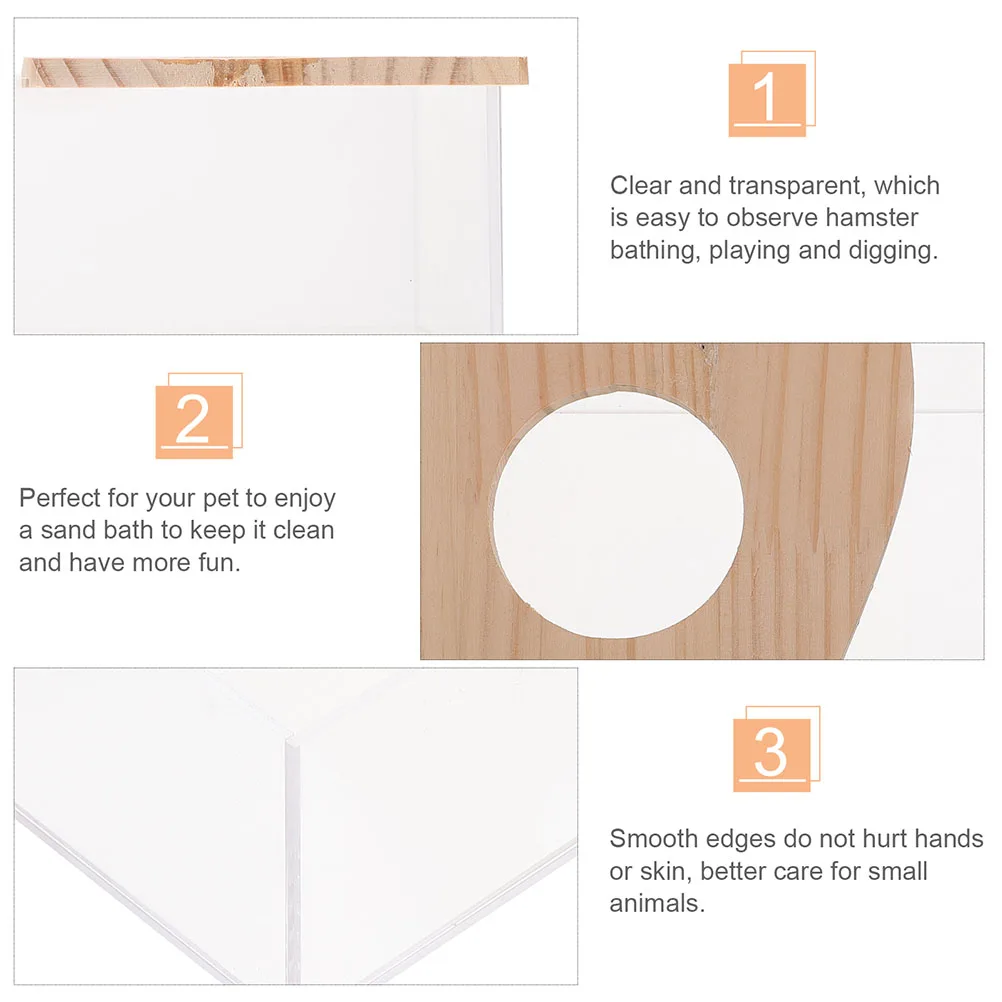 1

Clear and transparent, which is easy to observe hamster bathing, playing and digging.

2

Perfect for your pet to enjoy a sand bath to keep it clean and have more fun.

3

Smooth edges do not hurt hands or skin, better care for small animals.