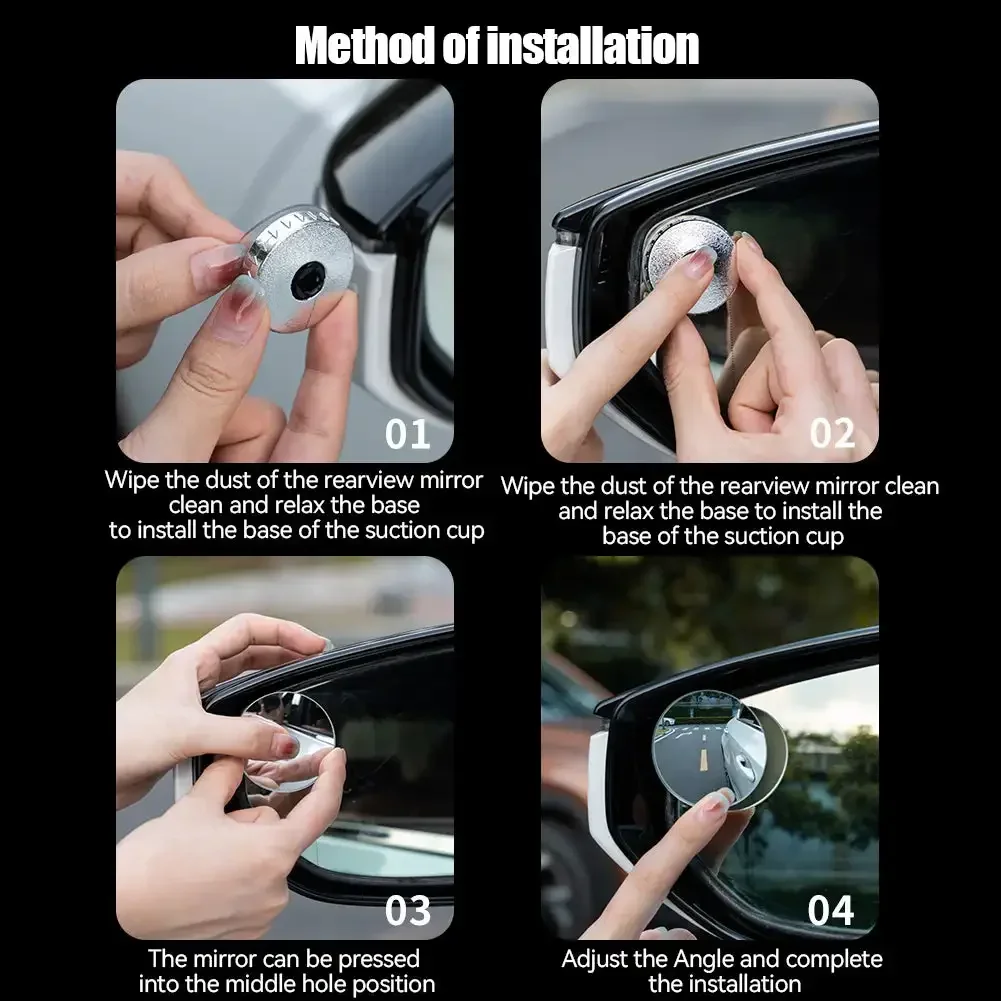 Method of installation

01

Wipe the dust of the rearview mirror clean and relax the base to install the base of the suction cup

02

Wipe the dust of the rearview mirror clean and relax the base to install the base of the suction cup

03

The mirror can be pressed into the middle hole position

04

Adjust the Angle and complete the installation