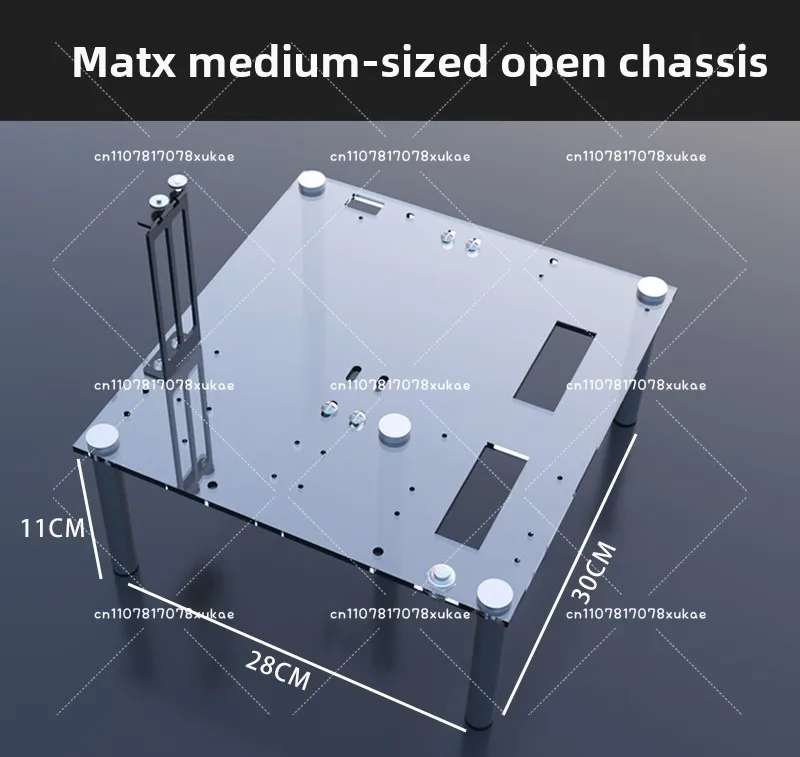 Matx medium-sized open chassis

cn1107817078xukae cn1107817078xukae cn1107817078xukae

cn1107817078xukae cn1107817078xukae cn1107817078xukae

11CM

30CM

cn1107817078xukae cn1107817078xukae cn1107817078xukae

28CM