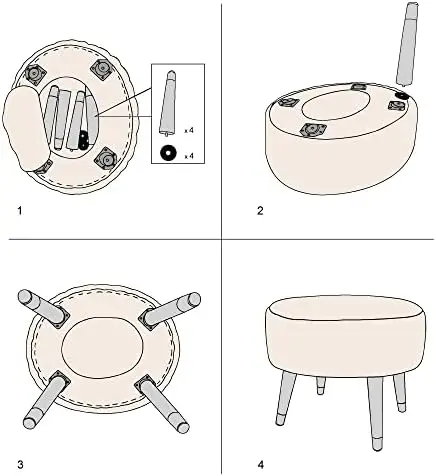 x 4

x 4

1

2

3

4