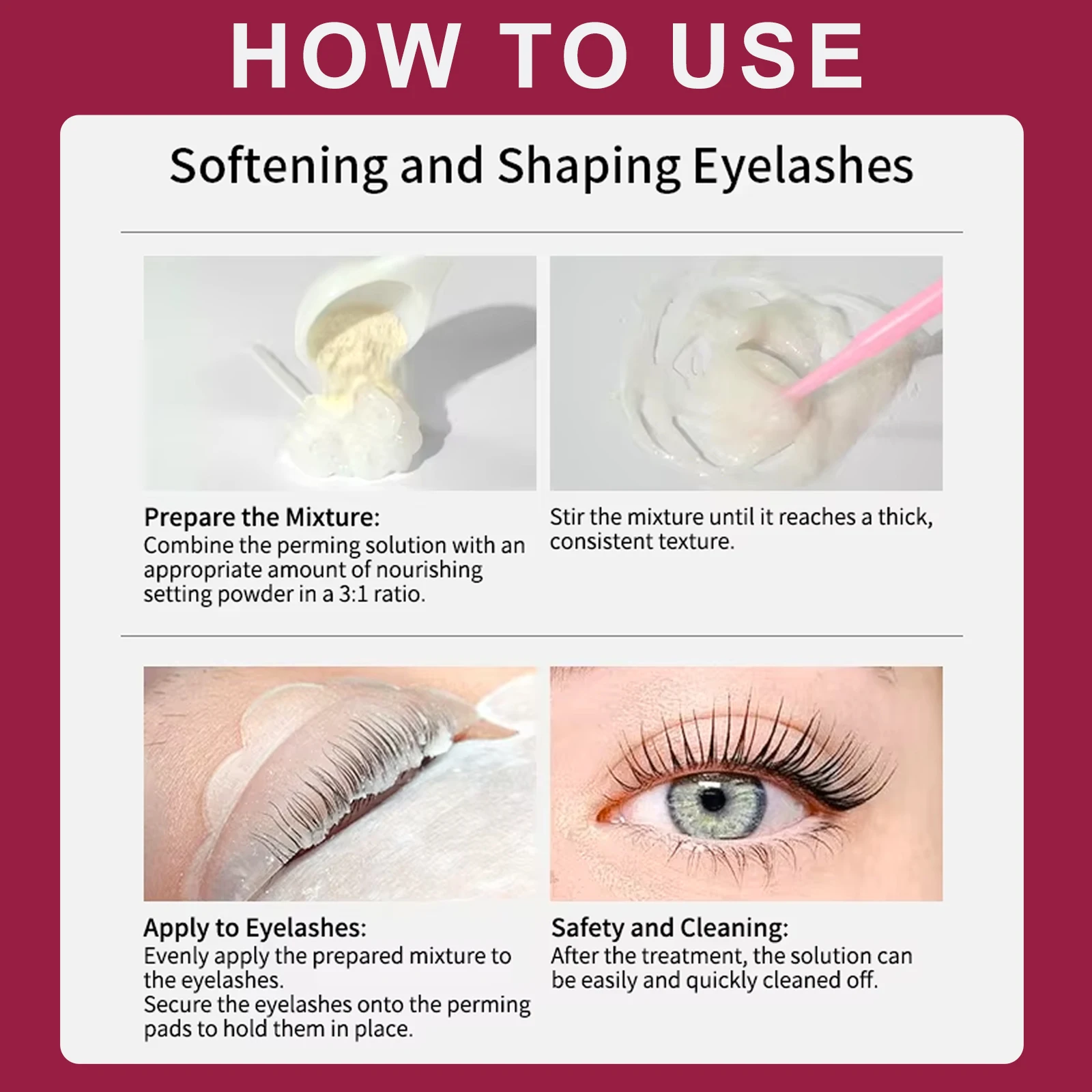 HOW TO USE

Softening and Shaping Eyelashes

Prepare the Mixture:
Combine the perming solution with an appropriate amount of nourishing setting powder in a 3:1 ratio.

Stir the mixture until it reaches a thick, consistent texture.

Apply to Eyelashes:
Evenly apply the prepared mixture to the eyelashes.
Secure the eyelashes onto the perming pads to hold them in place.

Safety and Cleaning:
After the treatment, the solution can be easily and quickly cleaned off.