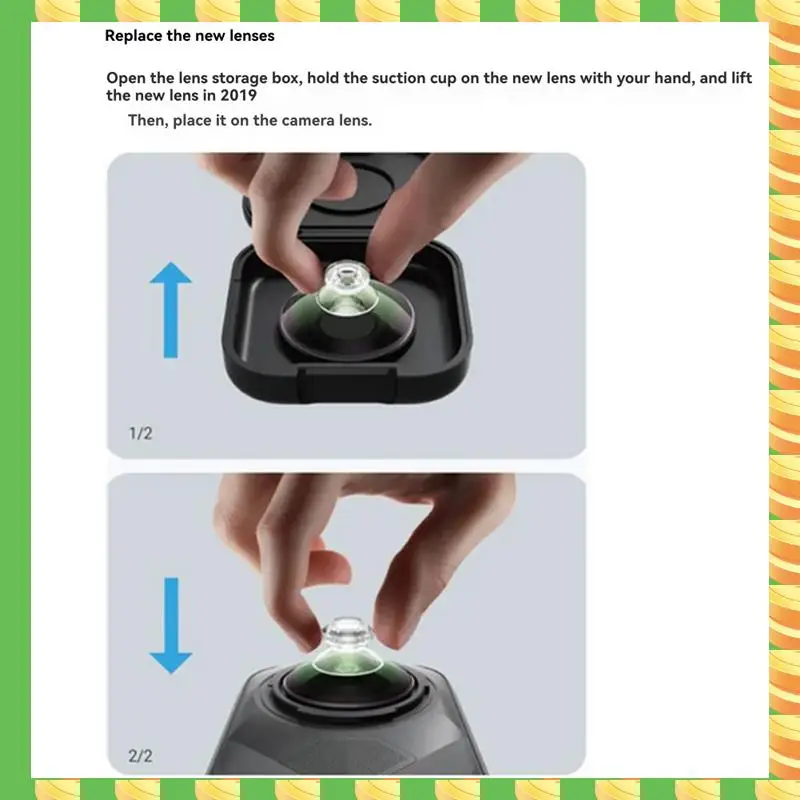 Replace the new lenses

Open the lens storage box, hold the suction cup on the new lens with your hand, and lift the new lens in 2019

Then, place it on the camera lens.

1/2

2/2