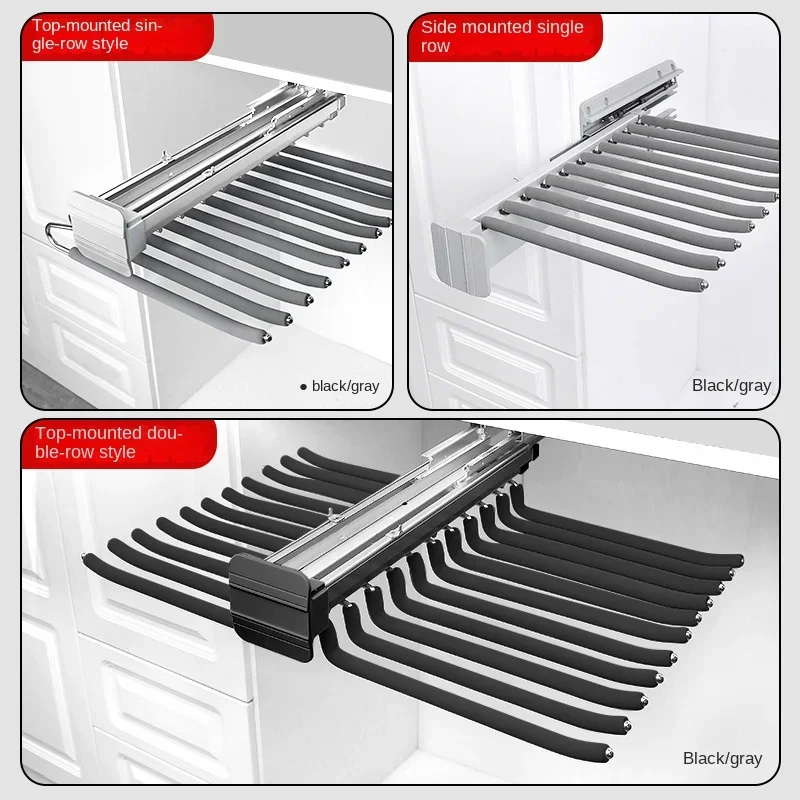 Top-mounted single-row style

● black/gray

Side mounted single row

Black/gray

Top-mounted double-row style

Black/gray