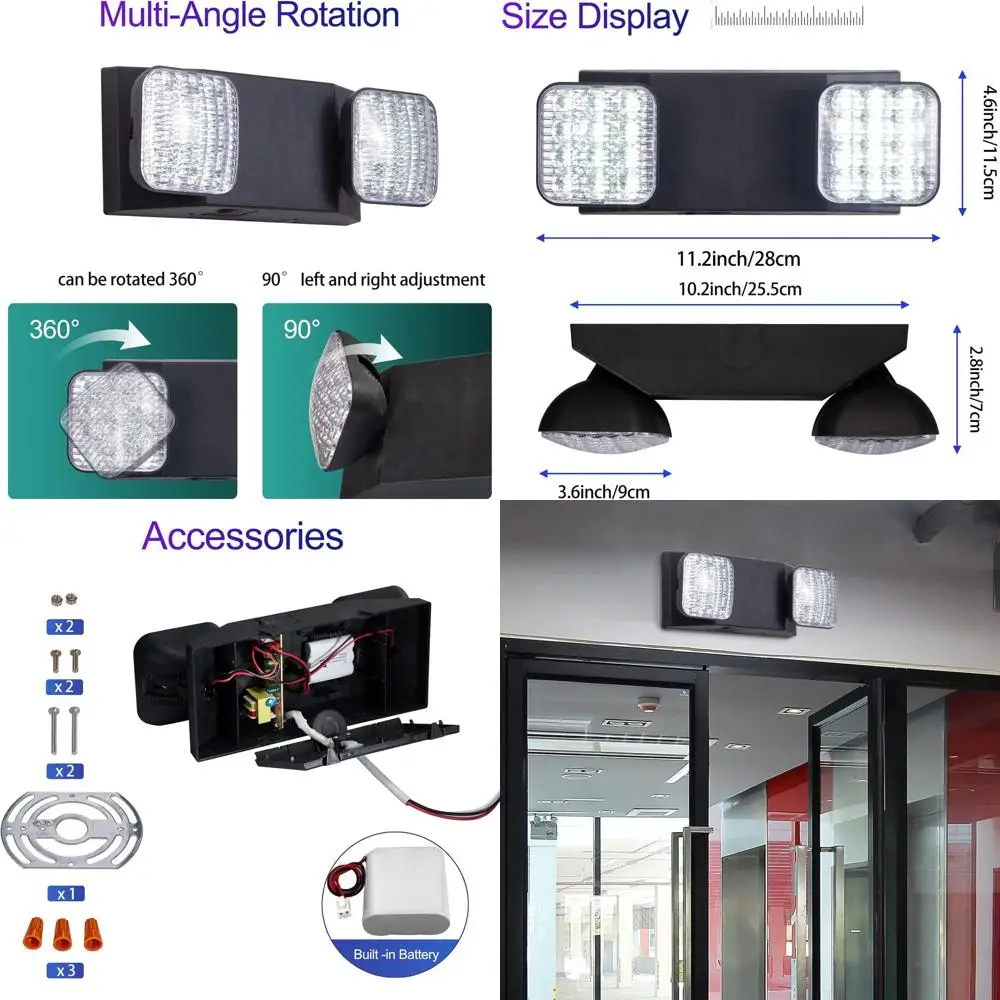 Multi-Angle Rotation

can be rotated 360°

90° left and right adjustment

360°

90°

Size Display

4.6inch/11.5cm

11.2inch/28cm

10.2inch/25.5cm

2.8inch/7cm

3.6inch/9cm

Accessories

x2

x2

x2

x1

x3

Built -in Battery