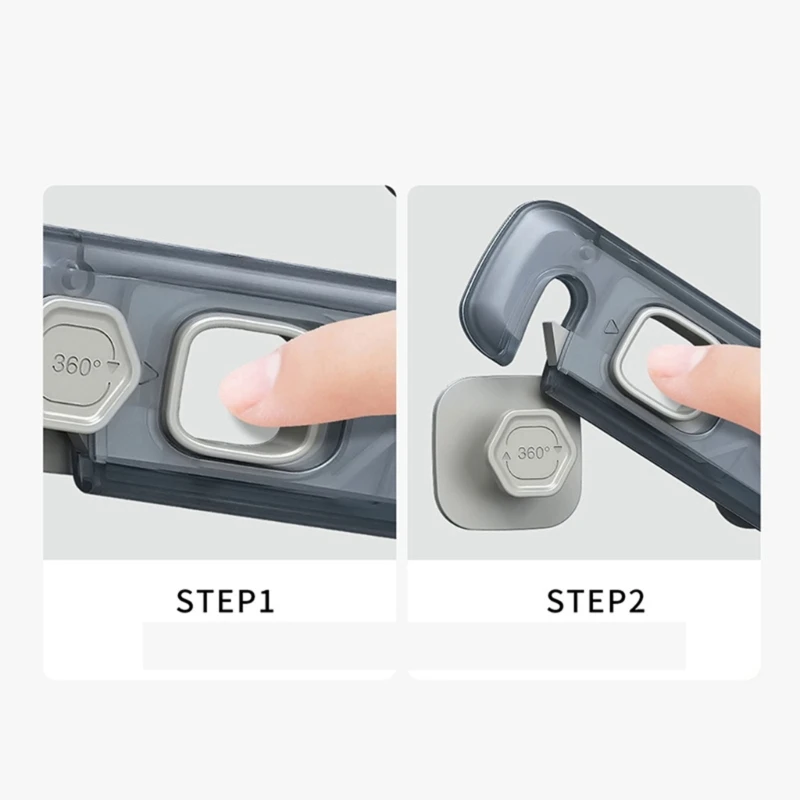 360°

STEP1

360°

STEP2