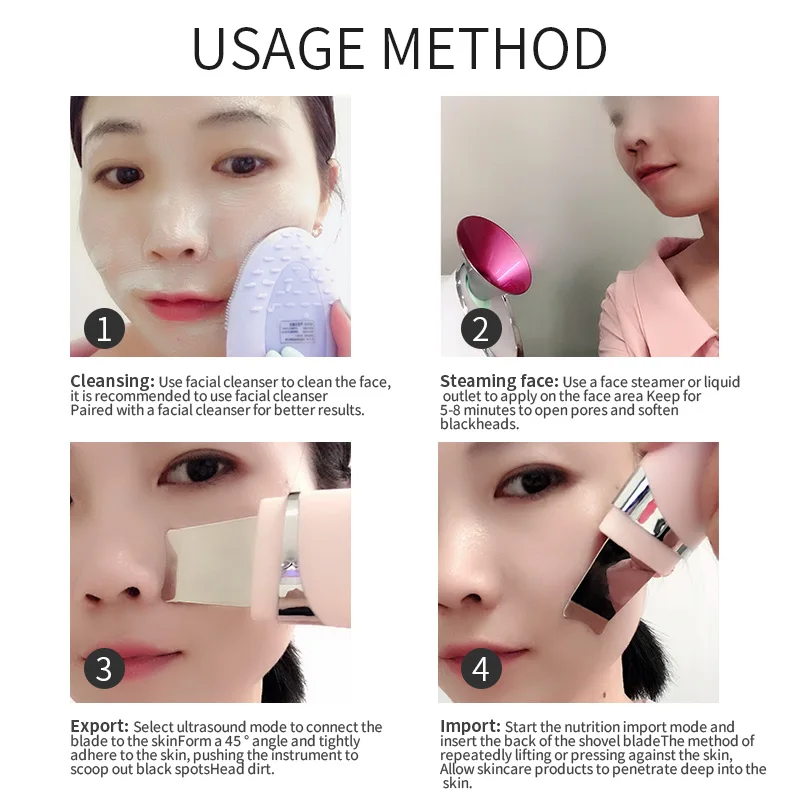 USAGE METHOD

1

Cleansing: Use facial cleanser to clean the face, it is recommended to use facial cleanser Paired with a facial cleanser for better results.

2

Steaming face: Use a face steamer or liquid outlet to apply on the face area Keep for 5-8 minutes to open pores and soften blackheads.

3

Export: Select ultrasound mode to connect the blade to the skinForm a 45 ° angle and tightly adhere to the skin, pushing the instrument to scoop out black spotsHead dirt.

4

Import: Start the nutrition import mode and insert the back of the shovel bladeThe method of repeatedly lifting or pressing against the skin, Allow skincare products to penetrate deep into the skin.