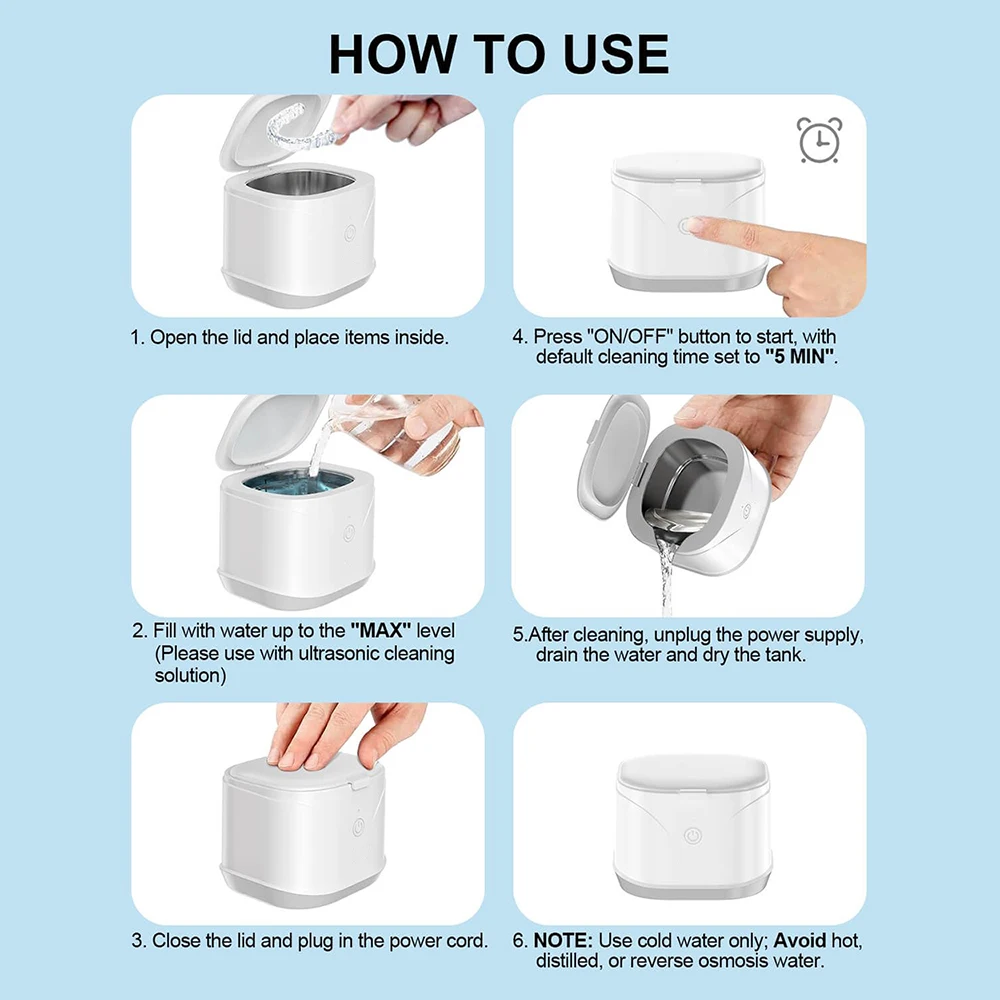 HOW TO USE

1. Open the lid and place items inside.

2. Fill with water up to the "MAX" level (Please use with ultrasonic cleaning solution)

3. Close the lid and plug in the power cord.

4. Press "ON/OFF" button to start, with default cleaning time set to "5 MIN".

5.After cleaning, unplug the power supply, drain the water and dry the tank.

6. NOTE: Use cold water only; Avoid hot, distilled, or reverse osmosis water.