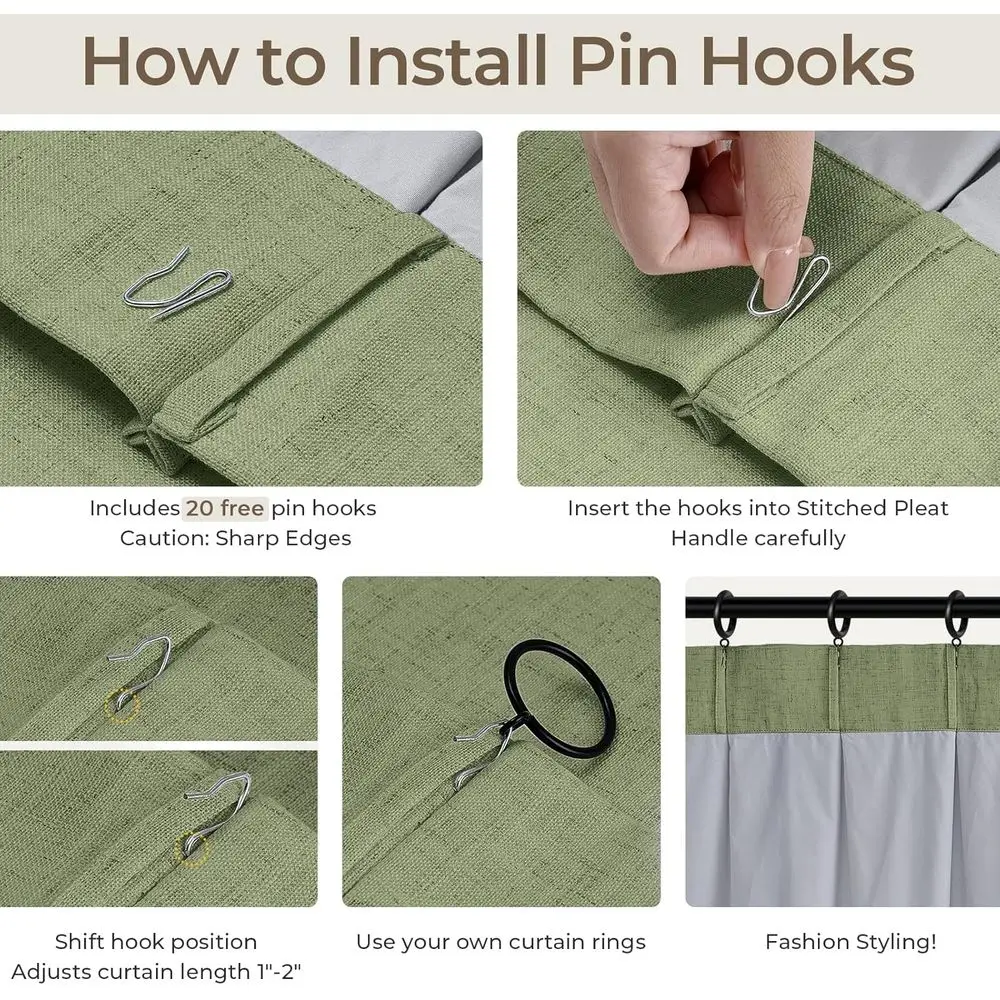 How to Install Pin Hooks

Includes 20 free pin hooks
Caution: Sharp Edges

Insert the hooks into Stitched Pleat
Handle carefully

Shift hook position
Adjusts curtain length 1"-2"

Use your own curtain rings

Fashion Styling!