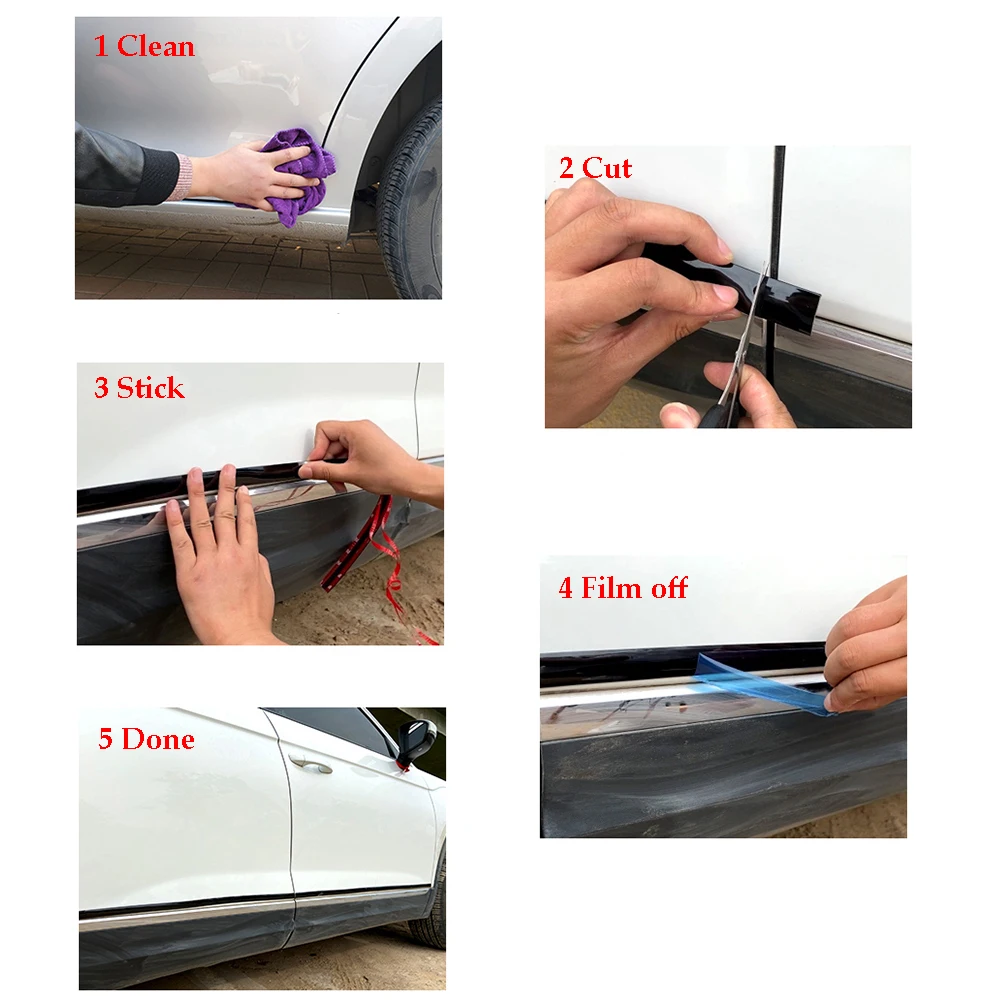 1 Clean

2 Cut

3 Stick

4 Film off

5 Done