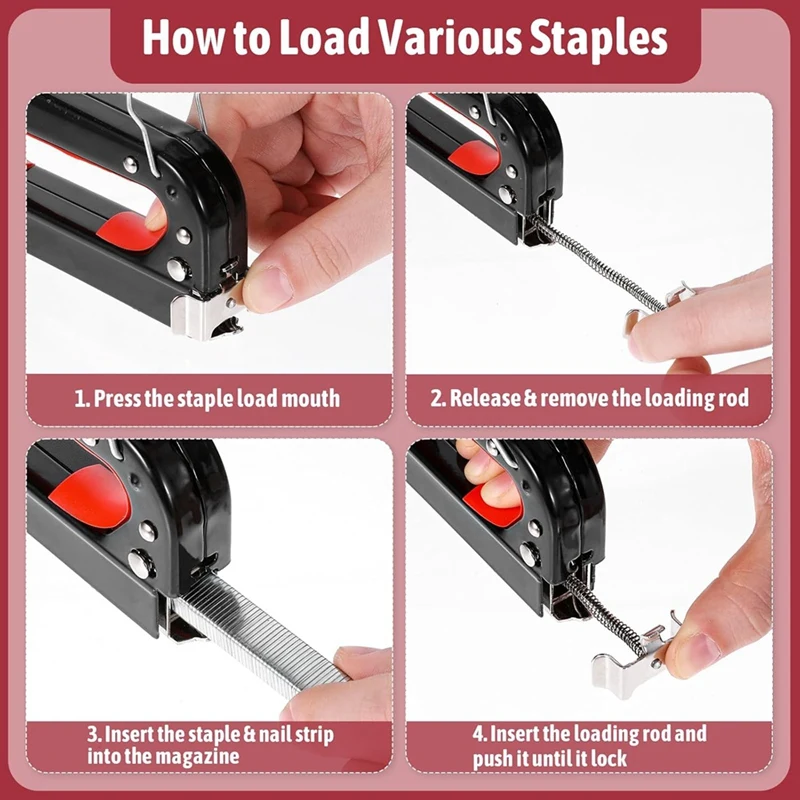 How to Load Various Staples

1. Press the staple load mouth

2. Release & remove the loading rod

3. Insert the staple & nail strip into the magazine

4. Insert the loading rod and push it until it lock