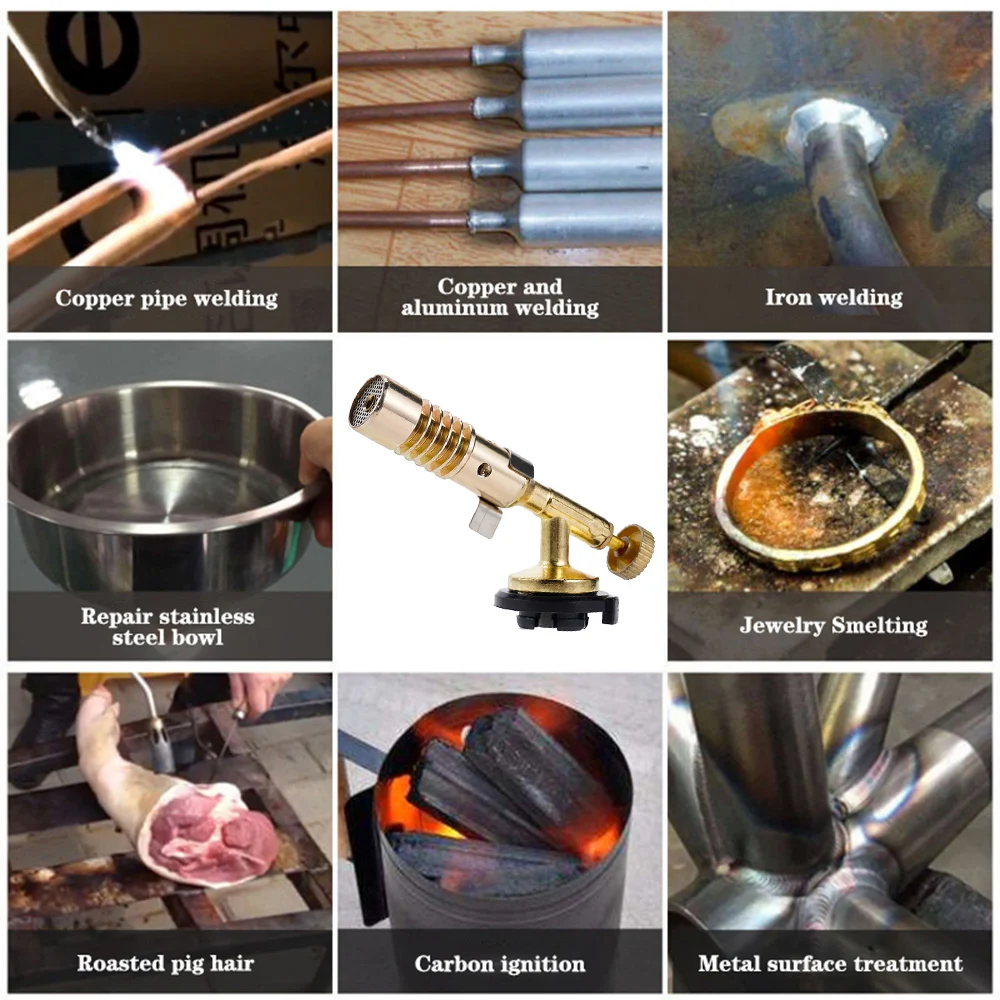 Copper pipe welding

Copper and aluminum welding

Iron welding

Repair stainless steel bowl

Jewelry Smelting

Roasted pig hair

Carbon ignition

Metal surface treatment