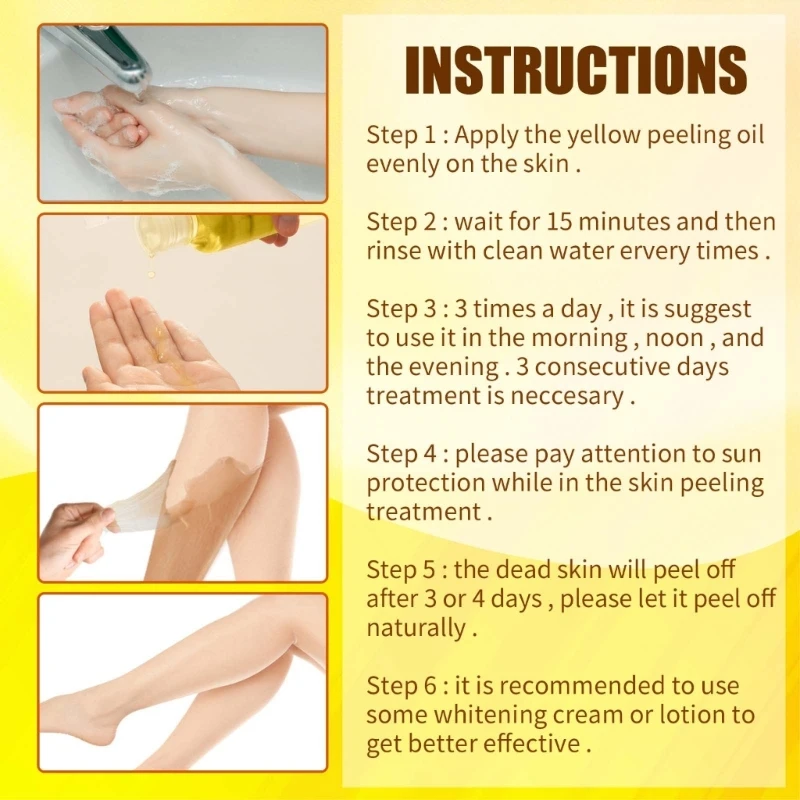 INSTRUCTIONS

Step 1 : Apply the yellow peeling oil evenly on the skin .

Step 2 : wait for 15 minutes and then rinse with clean water ervery times .

Step 3 : 3 times a day , it is suggest to use it in the morning , noon , and the evening . 3 consecutive days treatment is neccesary .

Step 4 : please pay attention to sun protection while in the skin peeling treatment .

Step 5 : the dead skin will peel off after 3 or 4 days , please let it peel off naturally .

Step 6 : it is recommended to use some whitening cream or lotion to get better effective .