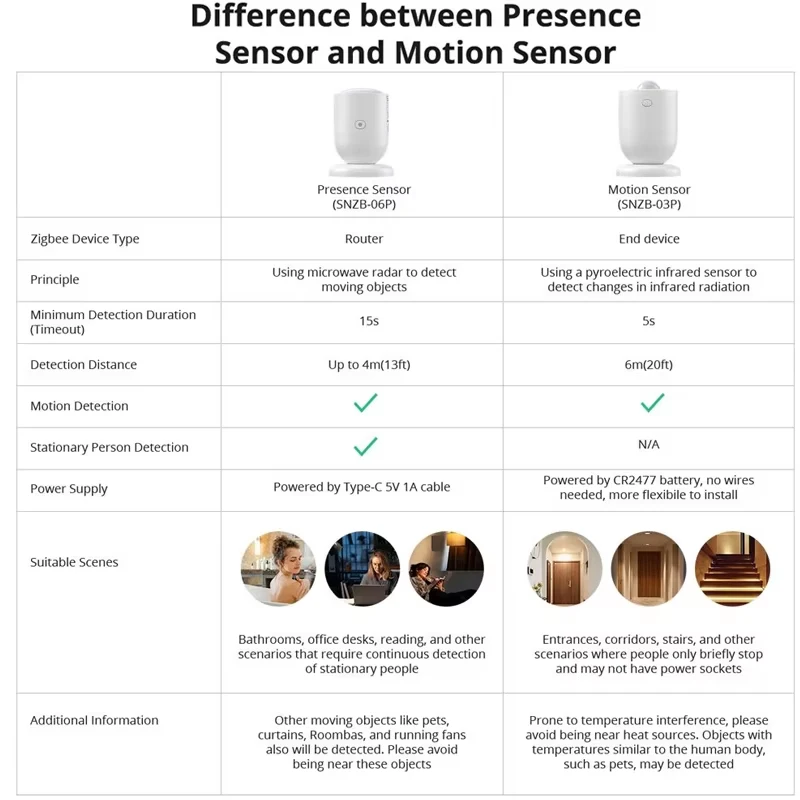 Difference between Presence Sensor and Motion Sensor

| | Presence Sensor (SNZB-06P) | Motion Sensor (SNZB-03P) |
|---|---|---|
| Zigbee Device Type | Router | End device |
| Principle | Using microwave radar to detect moving objects | Using a pyroelectric infrared sensor to detect changes in infrared radiation |
| Minimum Detection Duration (Timeout) | 15s | 5s |
| Detection Distance | Up to 4m(13ft) | 6m(20ft) |
| Motion Detection | ✓ | ✓ |
| Stationary Person Detection | ✓ | N/A |
| Power Supply | Powered by Type-C 5V 1A cable | Powered by CR2477 battery, no wires needed, more flexibile to install |
| Suitable Scenes | Bathrooms, office desks, reading, and other scenarios that require continuous detection of stationary people | Entrances, corridors, stairs, and other scenarios where people only briefly stop and may not have power sockets |
| Additional Information | Other moving objects like pets, curtains, Roombas, and running fans also will be detected. Please avoid being near these objects | Prone to temperature interference, please avoid being near heat sources. Objects with temperatures similar to the human body, such as pets, may be detected |