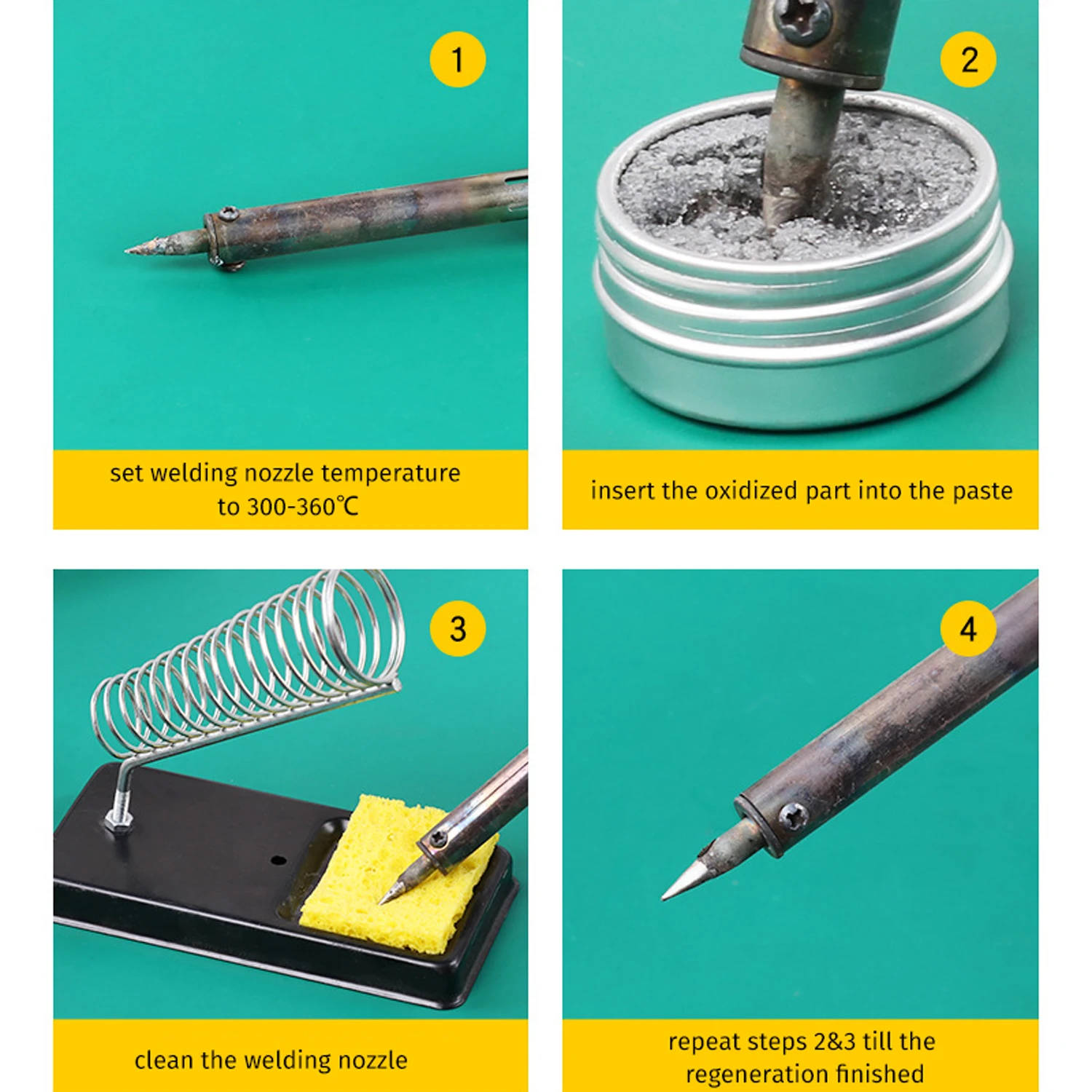 1

set welding nozzle temperature to 300-360℃

2

insert the oxidized part into the paste

3

clean the welding nozzle

4

repeat steps 2&3 till the regeneration finished